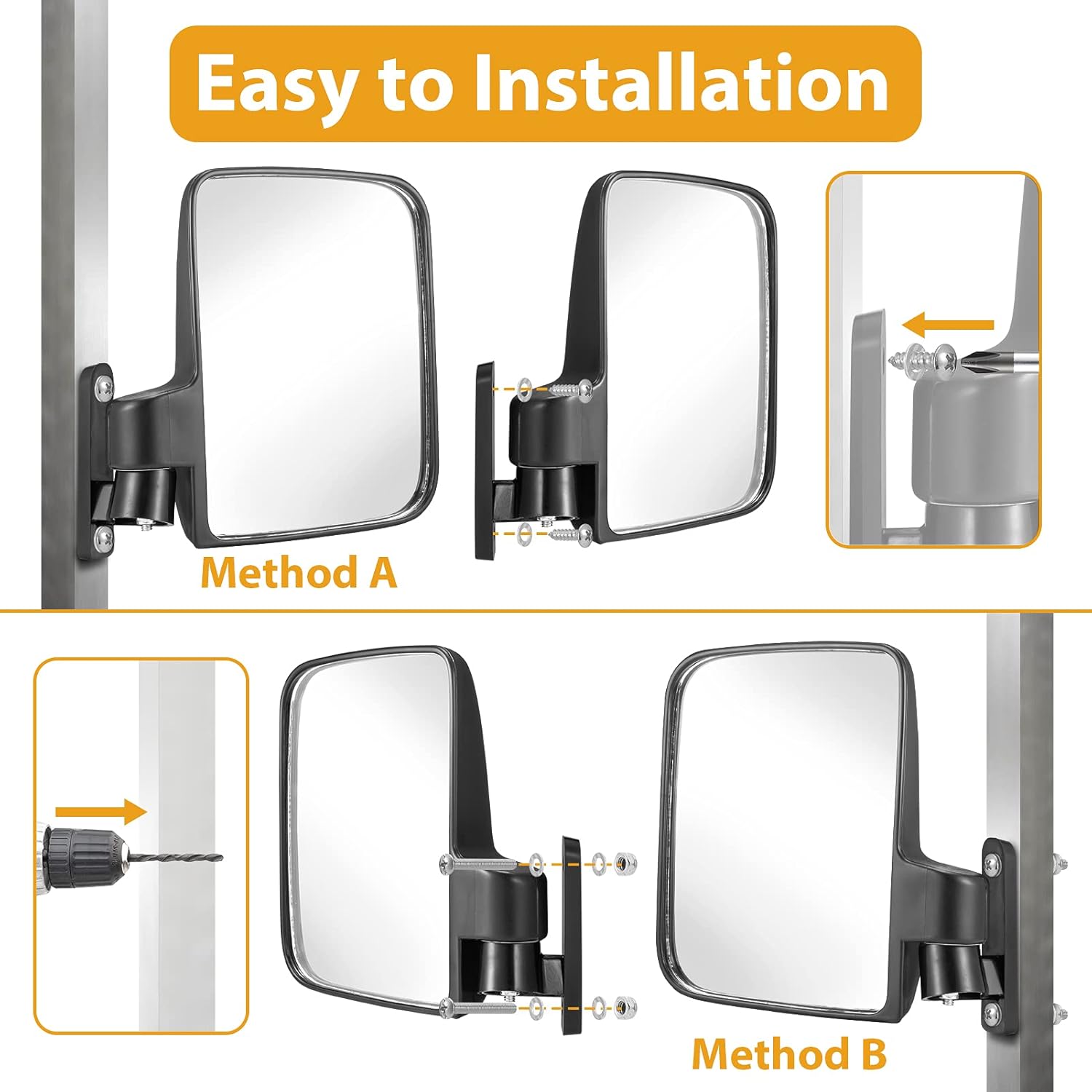 Easy to Installation

Method A

Method B