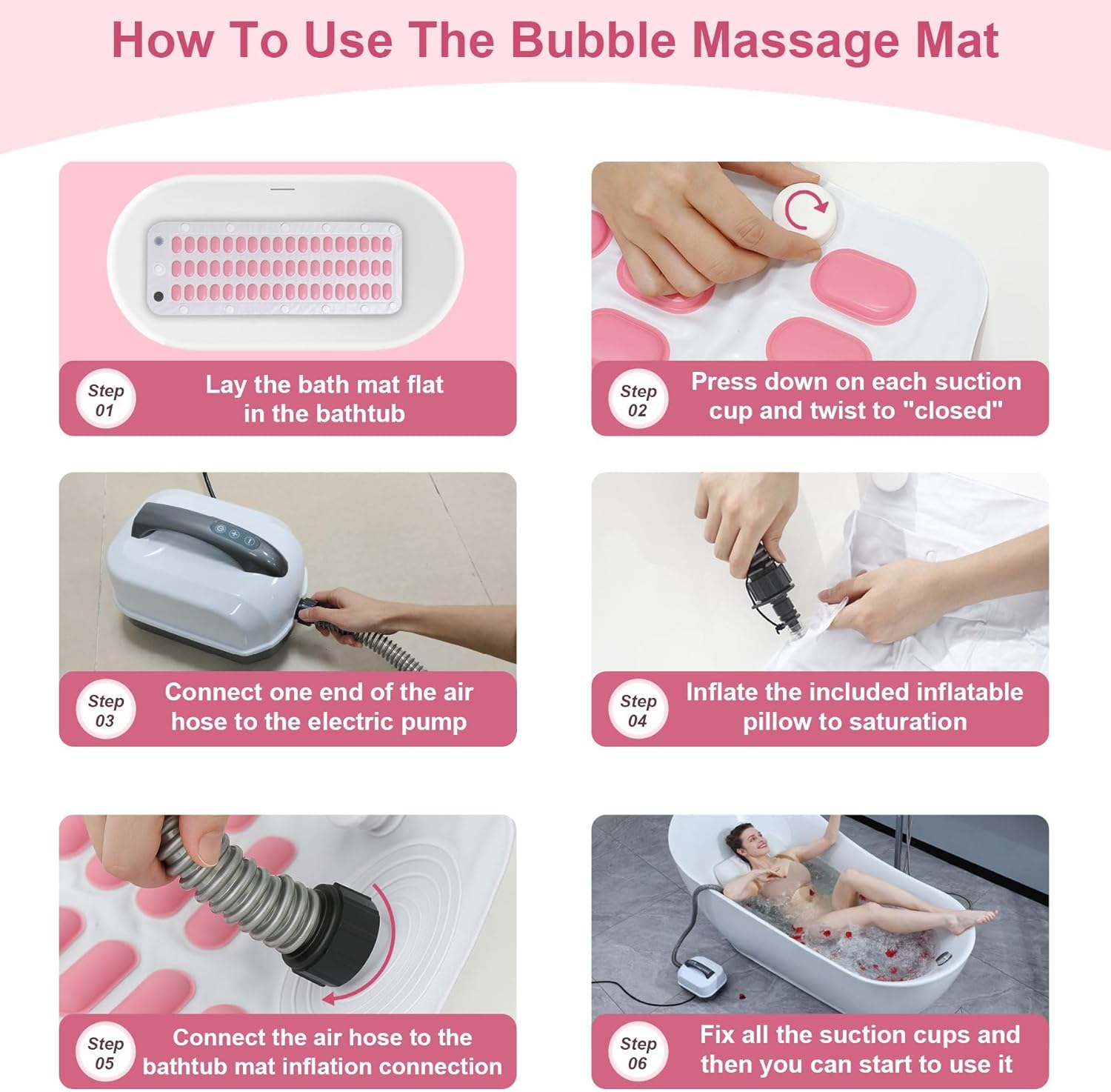 How To Use The Bubble Massage Mat

Step 01
Lay the bath mat flat in the bathtub

Step 02
Press down on each suction cup and twist to "closed"

Step 03
Connect one end of the air hose to the electric pump

Step 04
Inflate the included inflatable pillow to saturation

Step 05
Connect the air hose to the bathtub mat inflation connection

Step 06
Fix all the suction cups and then you can start to use it