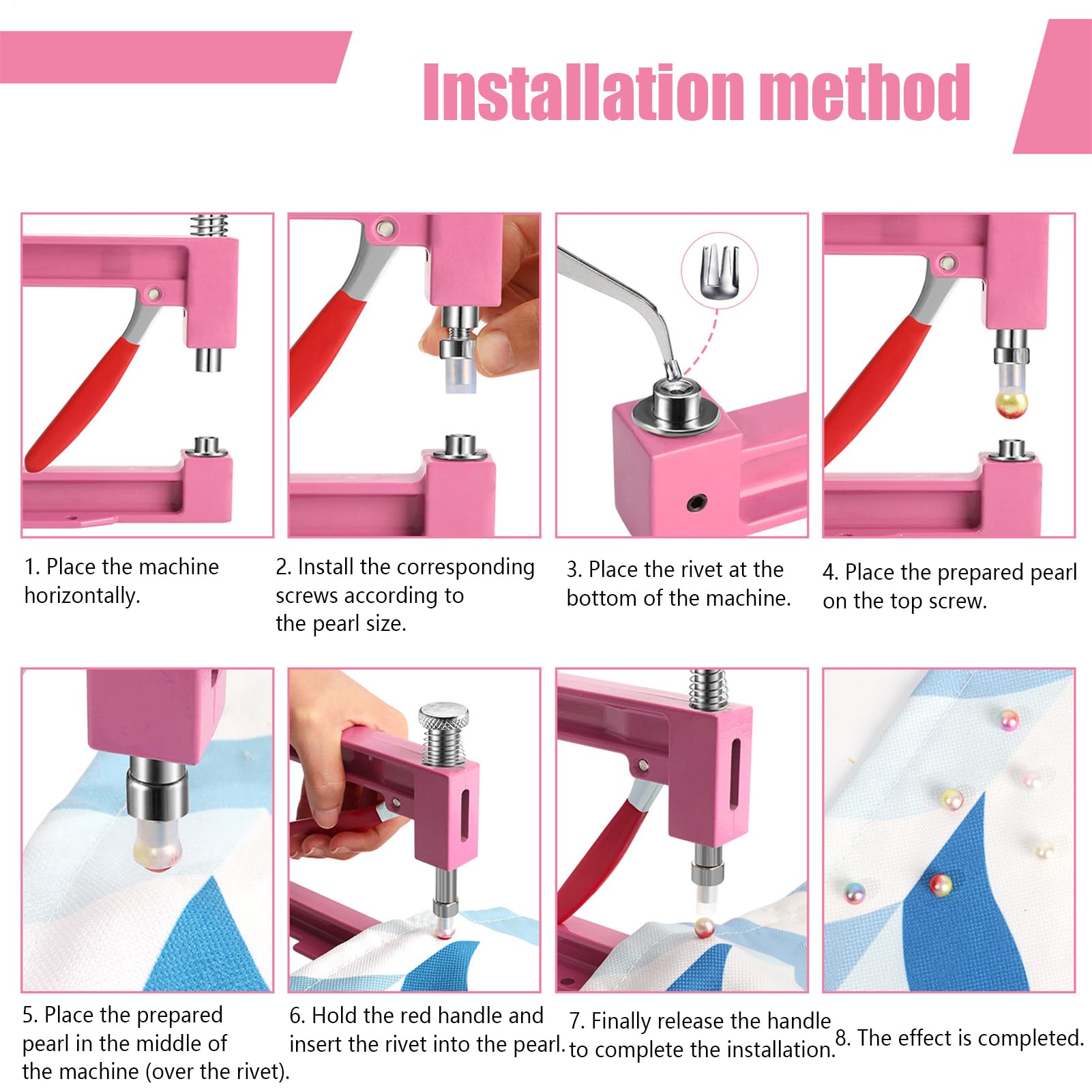 Installation method

1. Place the machine horizontally.

2. Install the corresponding screws according to the pearl size.

3. Place the rivet at the bottom of the machine.

4. Place the prepared pearl on the top screw.

5. Place the prepared pearl in the middle of the machine (over the rivet).

6. Hold the red handle and insert the rivet into the pearl.

7. Finally release the handle to complete the installation.

8. The effect is completed.