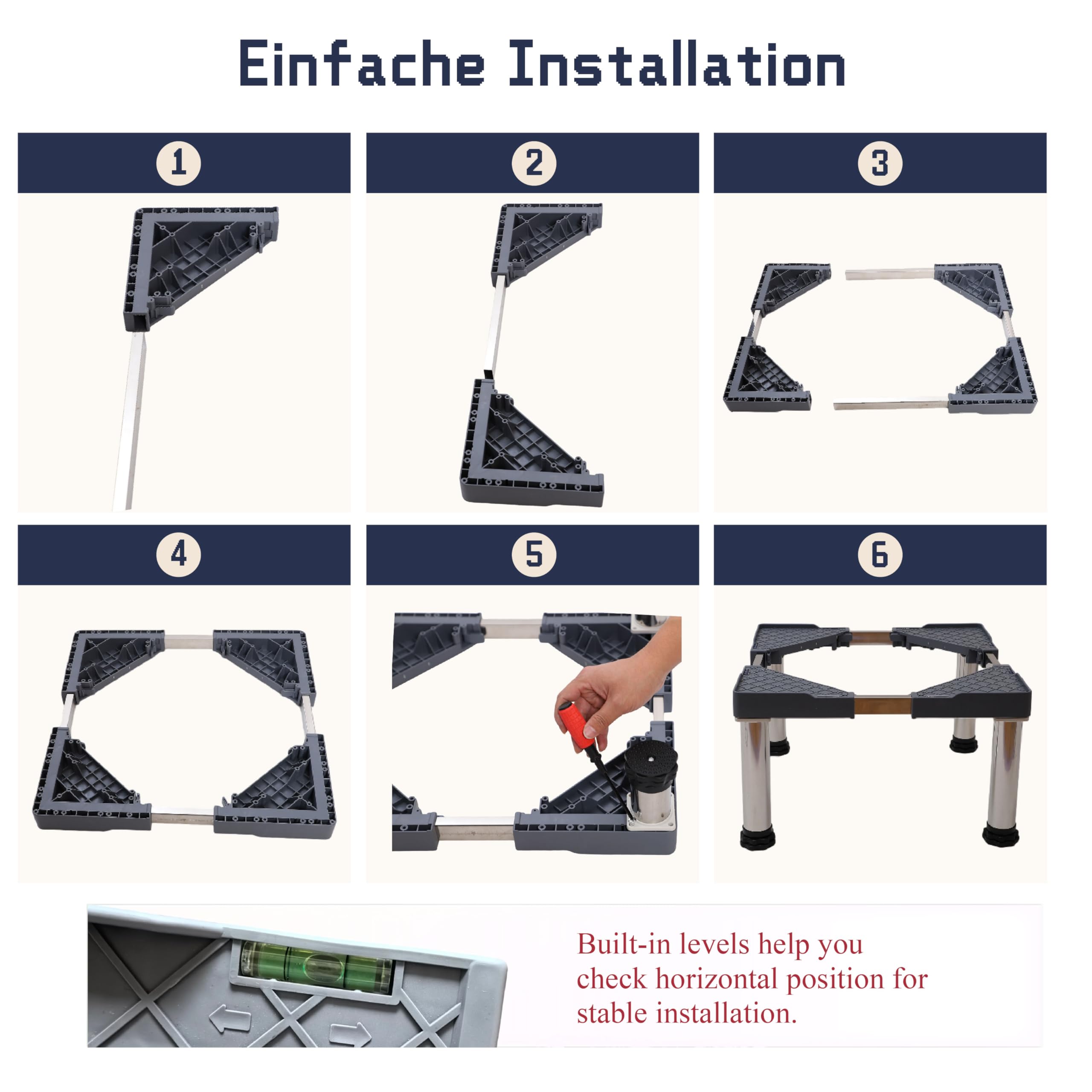 Einfache Installation

1

2

3

4

5

6

Built-in levels help you check horizontal position for stable installation.