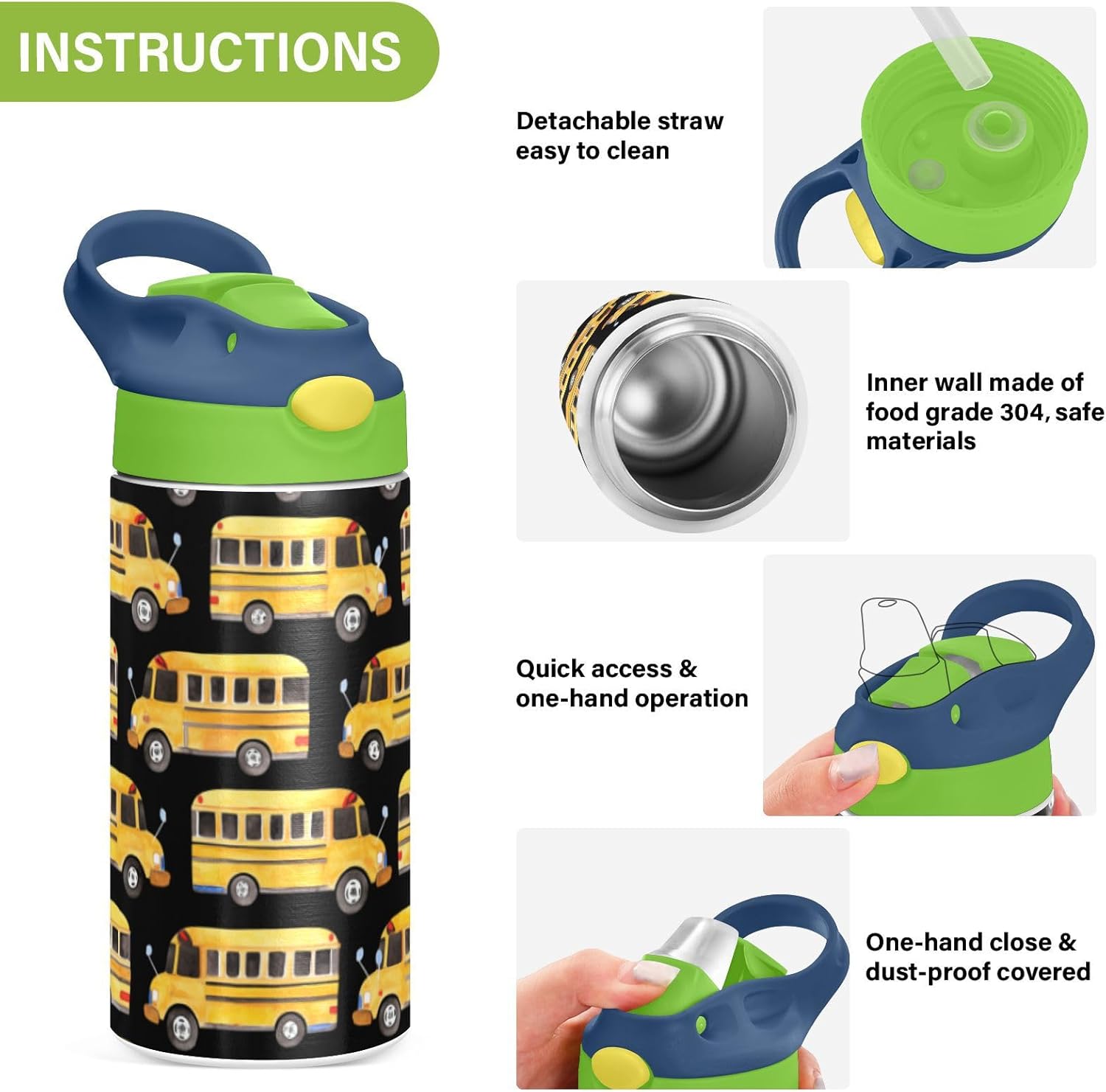 INSTRUCTIONS

Detachable straw easy to clean

Inner wall made of food grade 304, safe materials

Quick access & one-hand operation

One-hand close & dust-proof covered