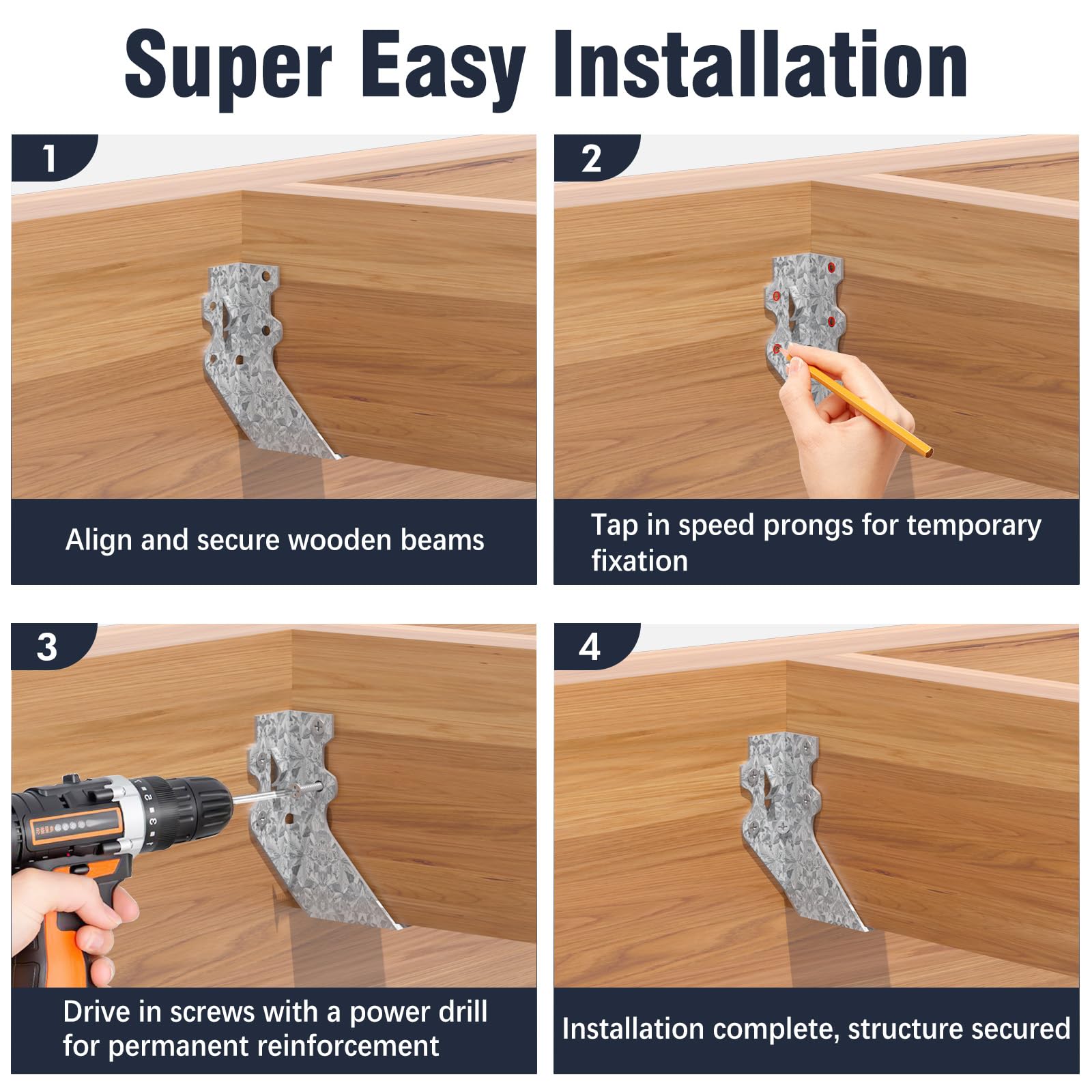 Super Easy Installation

1

Align and secure wooden beams

2

Tap in speed prongs for temporary fixation

3

Drive in screws with a power drill for permanent reinforcement

4

Installation complete, structure secured