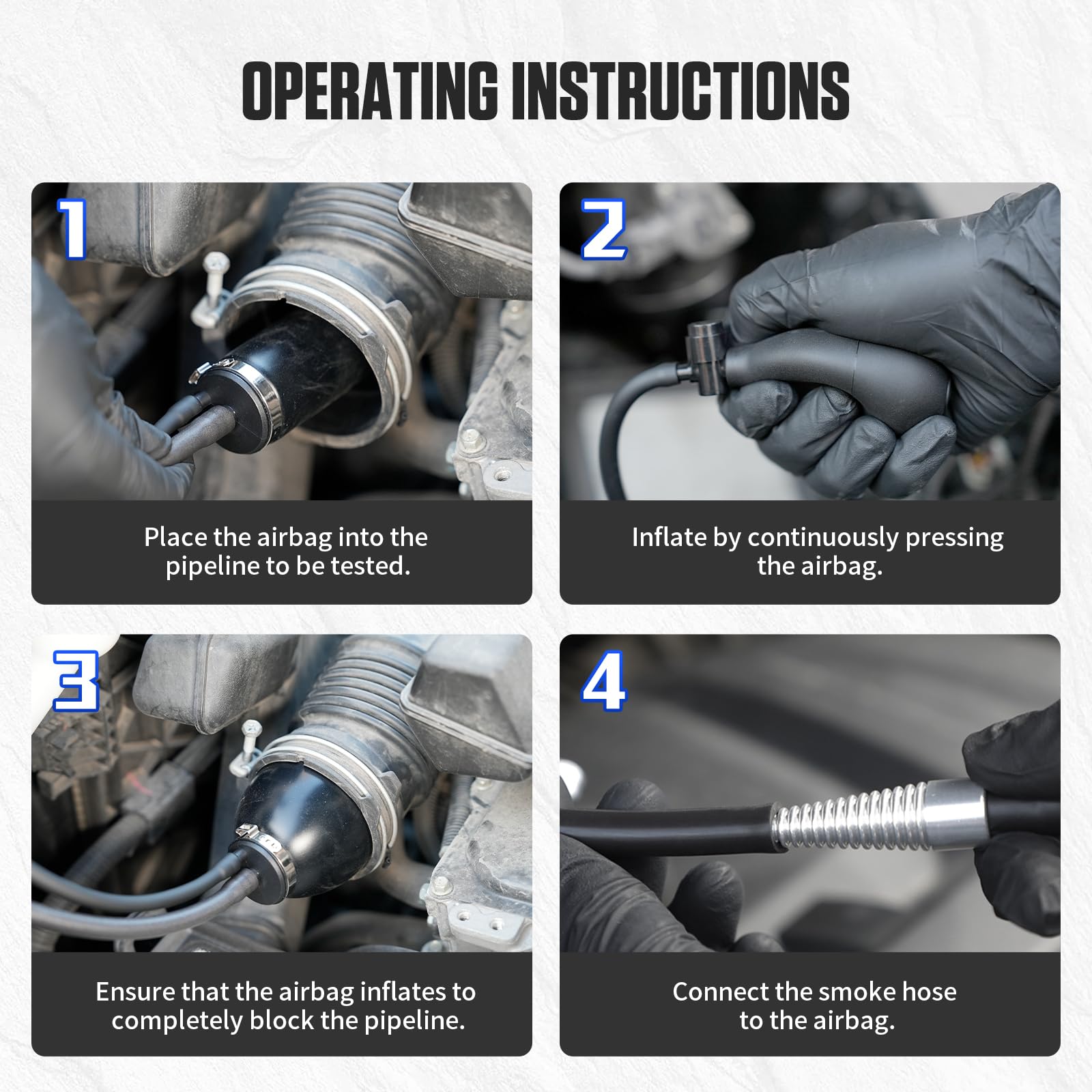 OPERATING INSTRUCTIONS

1

Place the airbag into the pipeline to be tested.

2

Inflate by continuously pressing the airbag.

3

Ensure that the airbag inflates to completely block the pipeline.

4

Connect the smoke hose to the airbag.