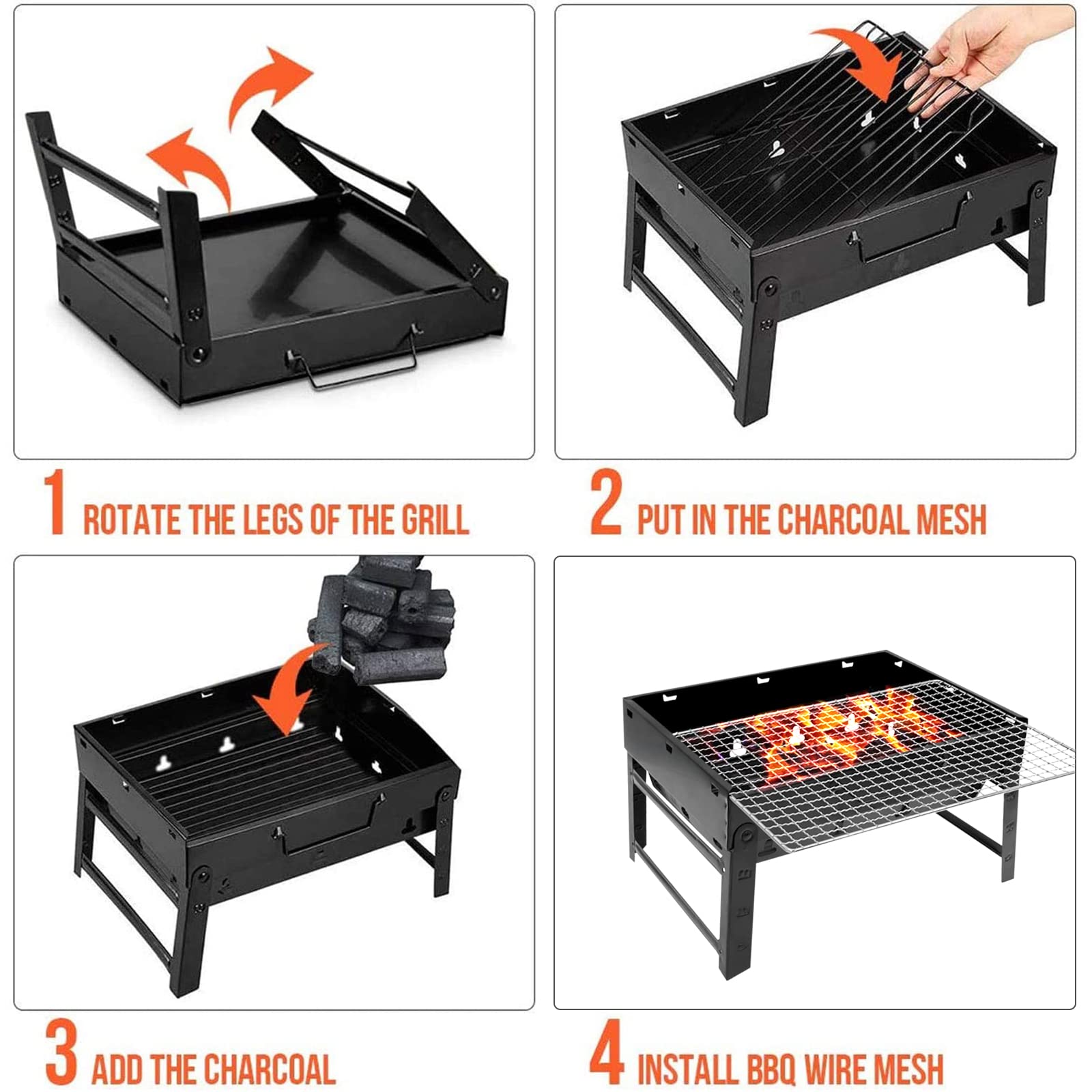 1 ROTATE THE LEGS OF THE GRILL

2 PUT IN THE CHARCOAL MESH

3 ADD THE CHARCOAL

4 INSTALL BBQ WIRE MESH