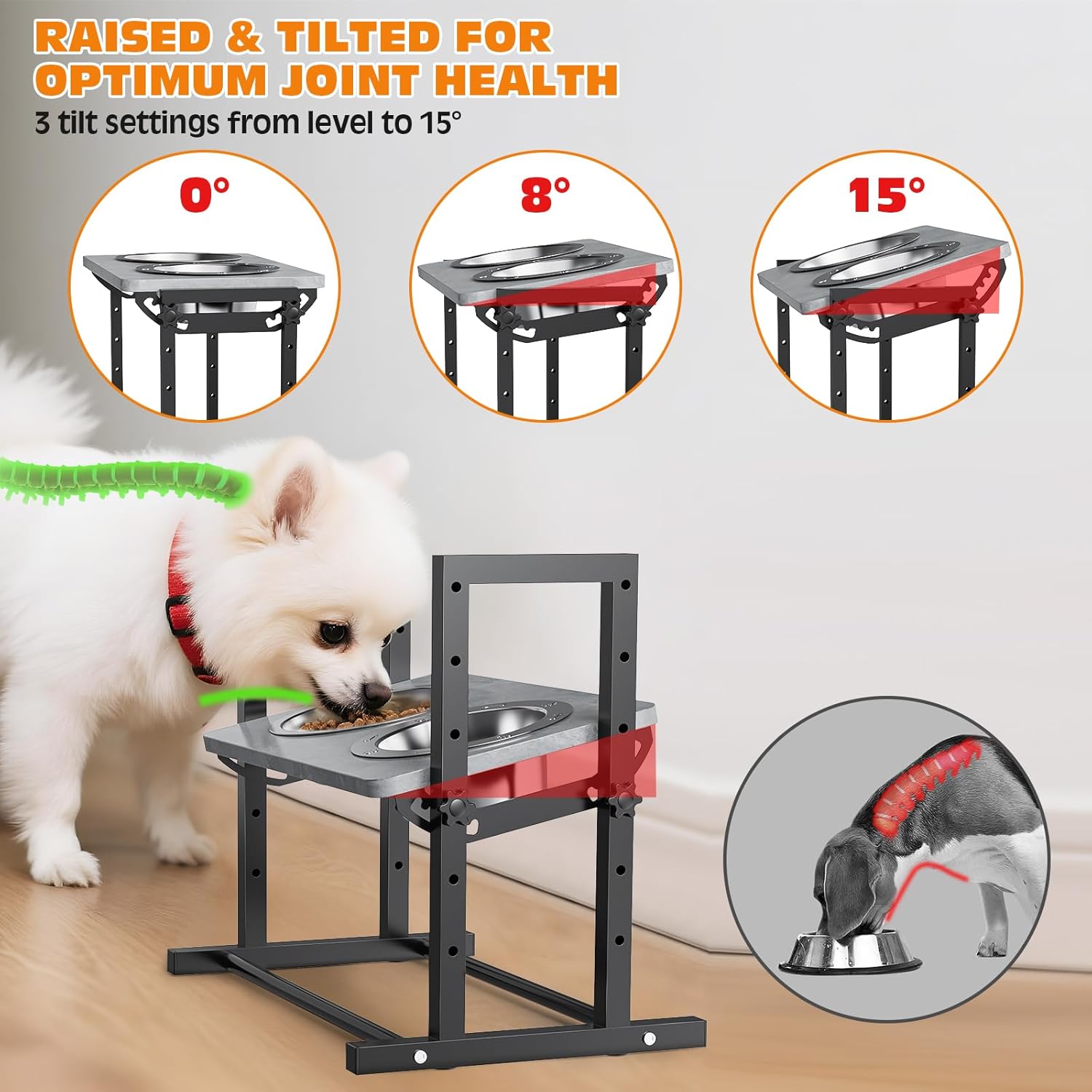 RAISED & TILTED FOR OPTIMUM JOINT HEALTH

3 tilt settings from level to 15°

0°

8°

15°