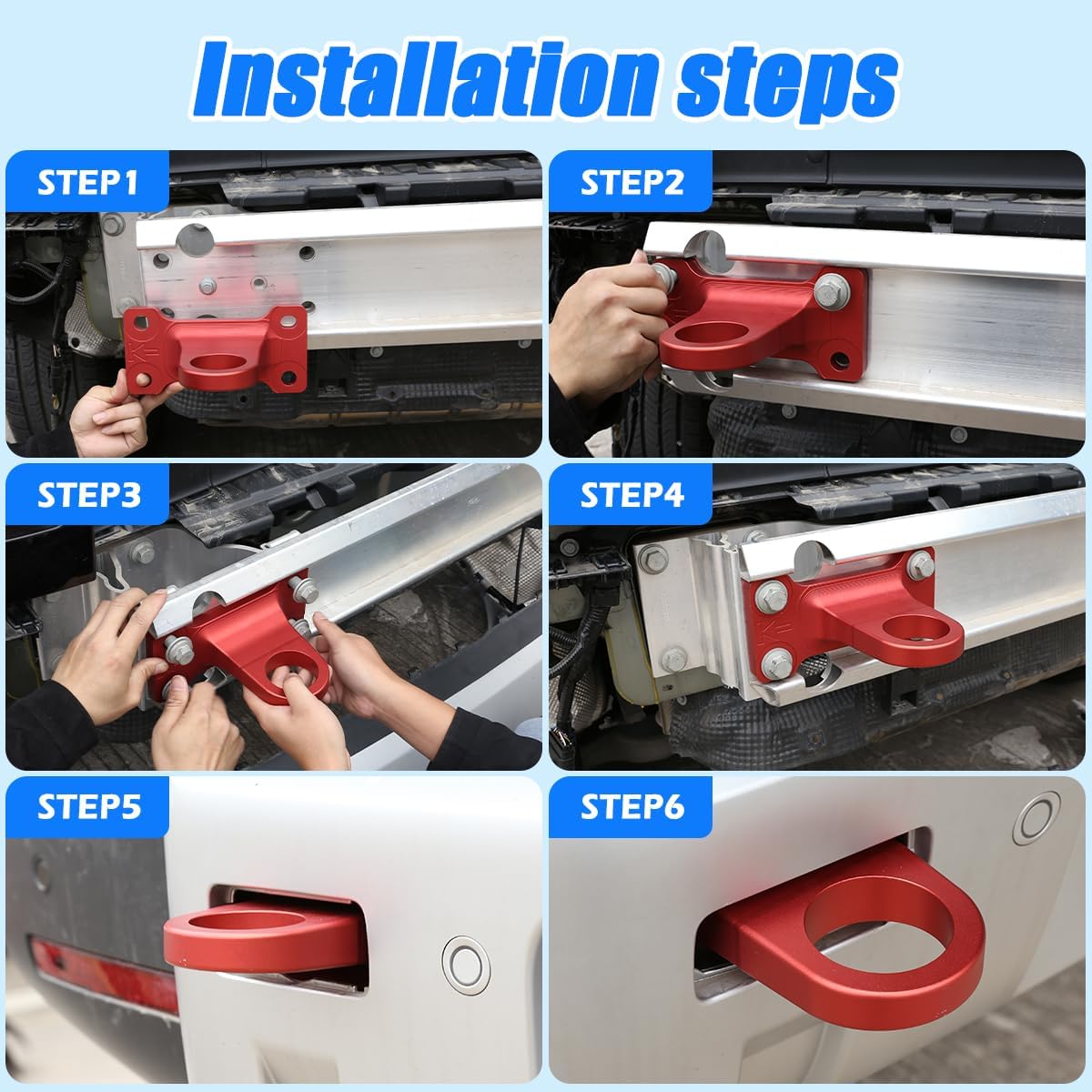 Installation steps

STEP1

STEP2

STEP3

STEP4

STEP5

STEP6