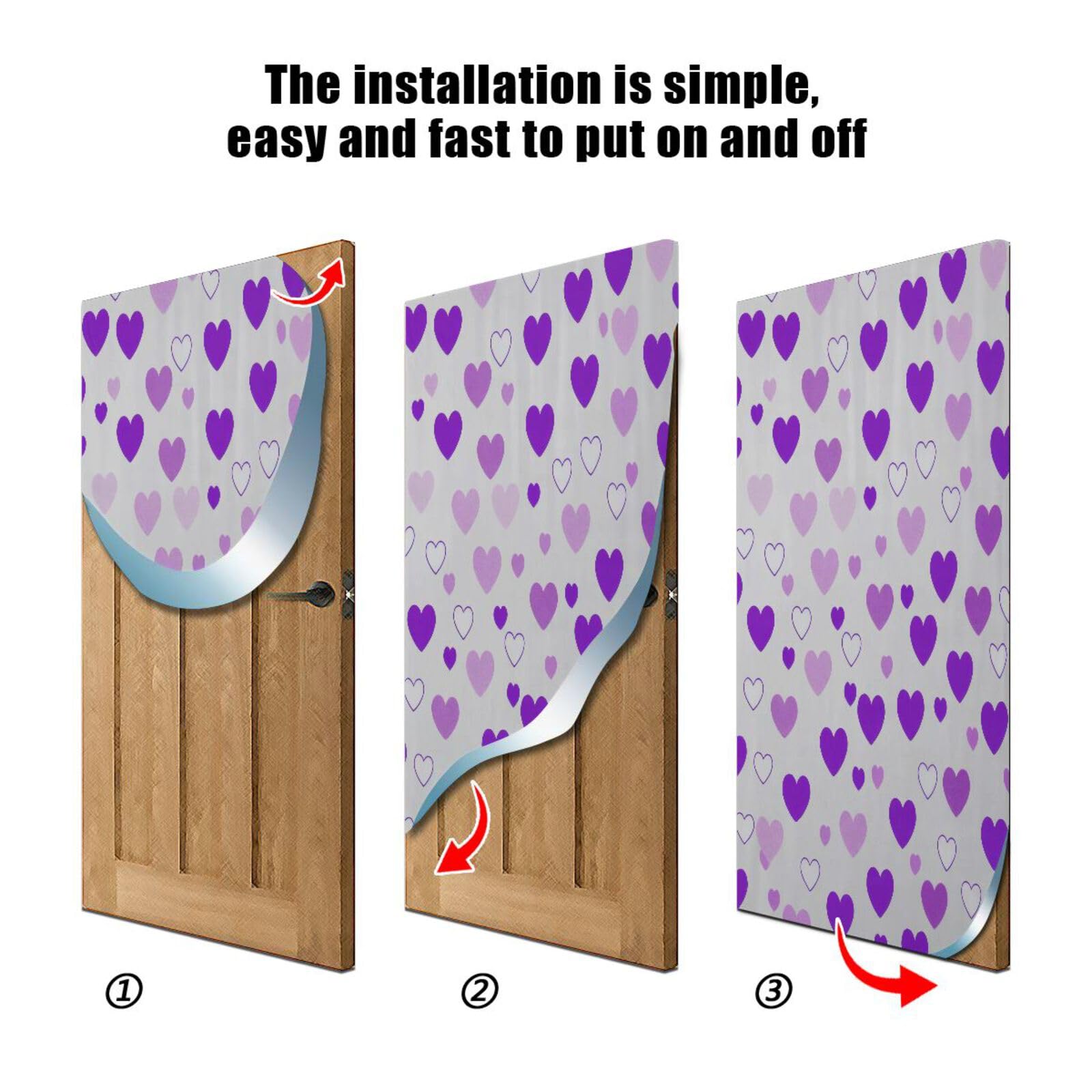 The installation is simple,
easy and fast to put on and off

①

②

③