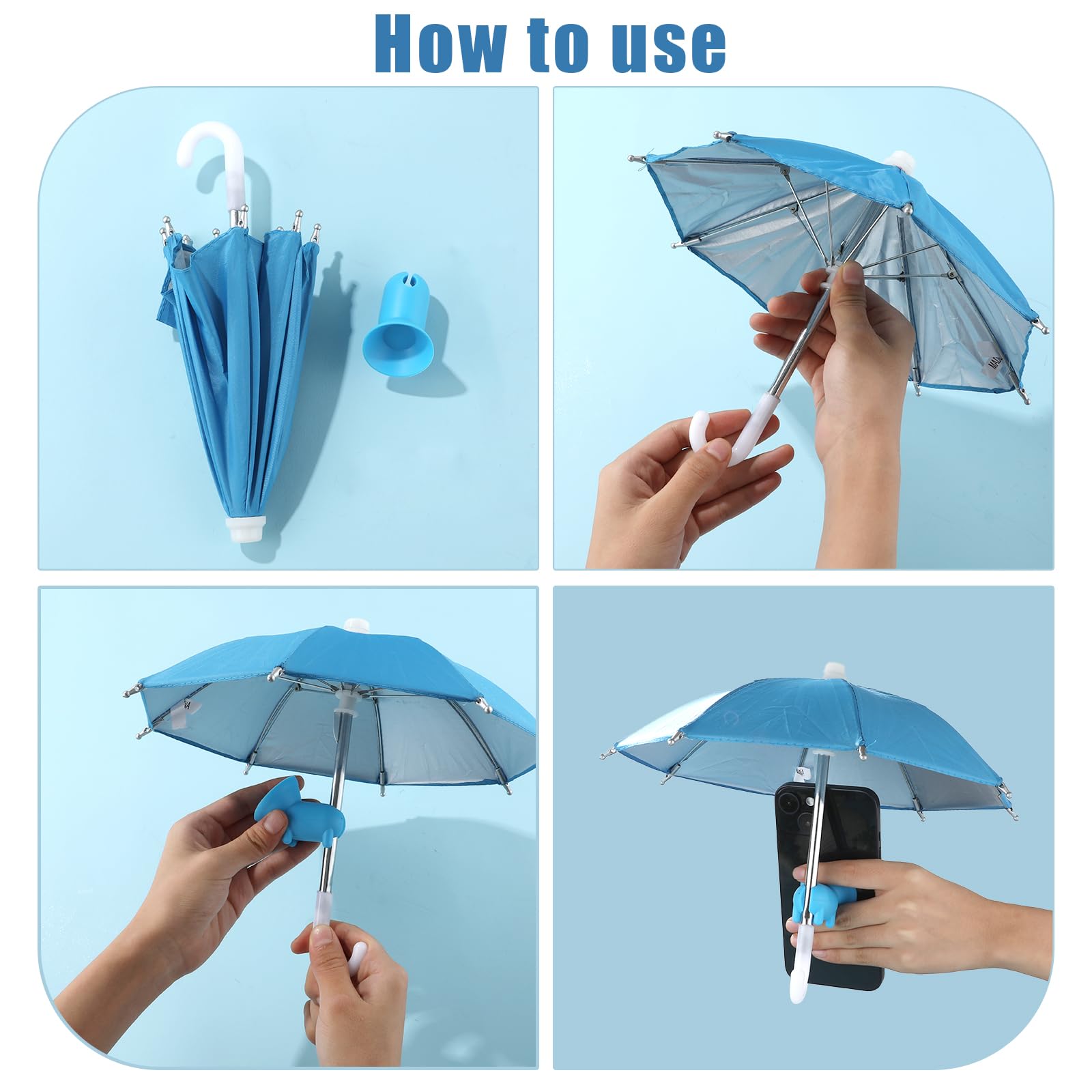 How to use