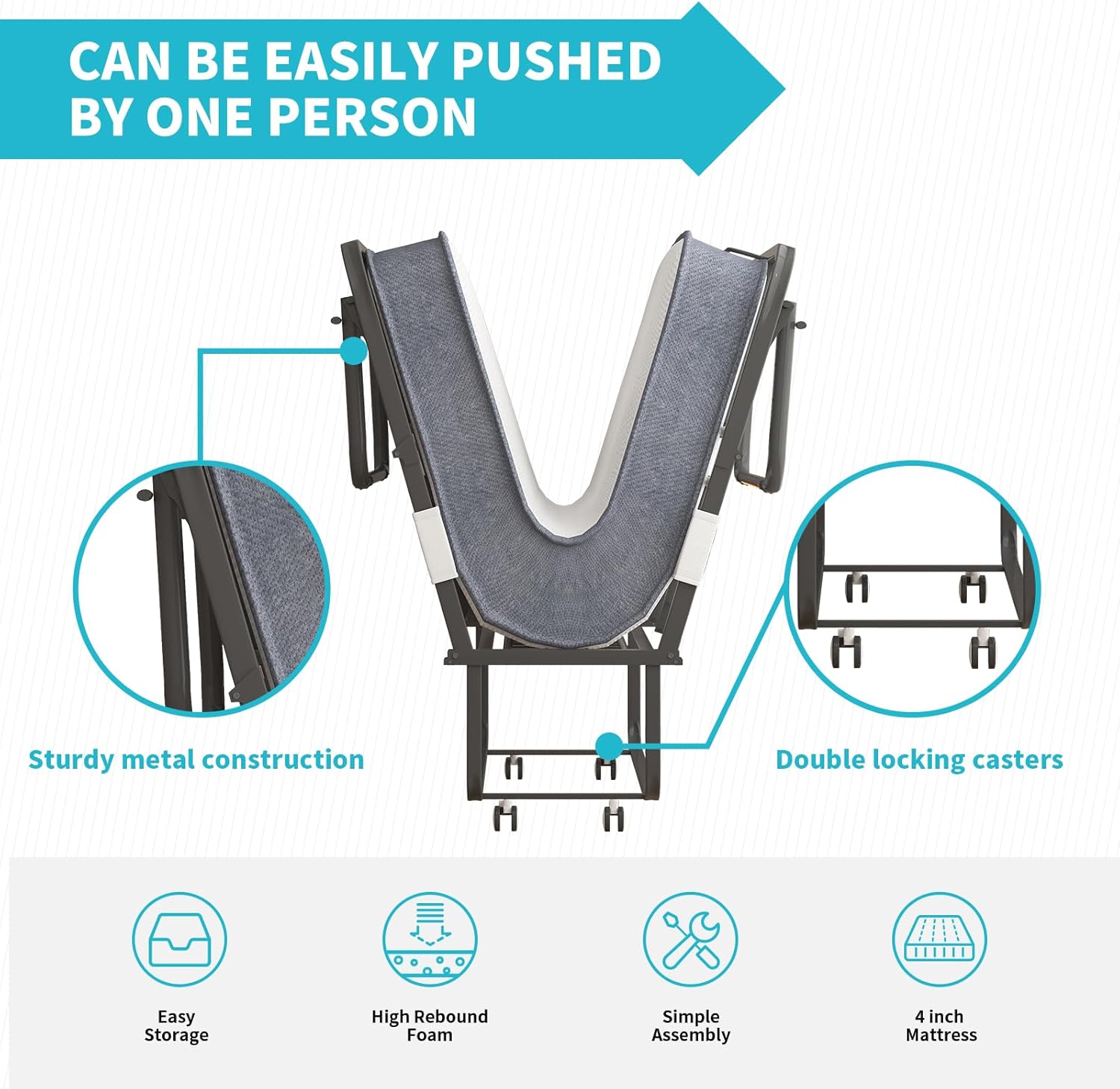 CAN BE EASILY PUSHED BY ONE PERSON

Sturdy metal construction

Double locking casters

Easy Storage

High Rebound Foam

Simple Assembly

4 inch Mattress