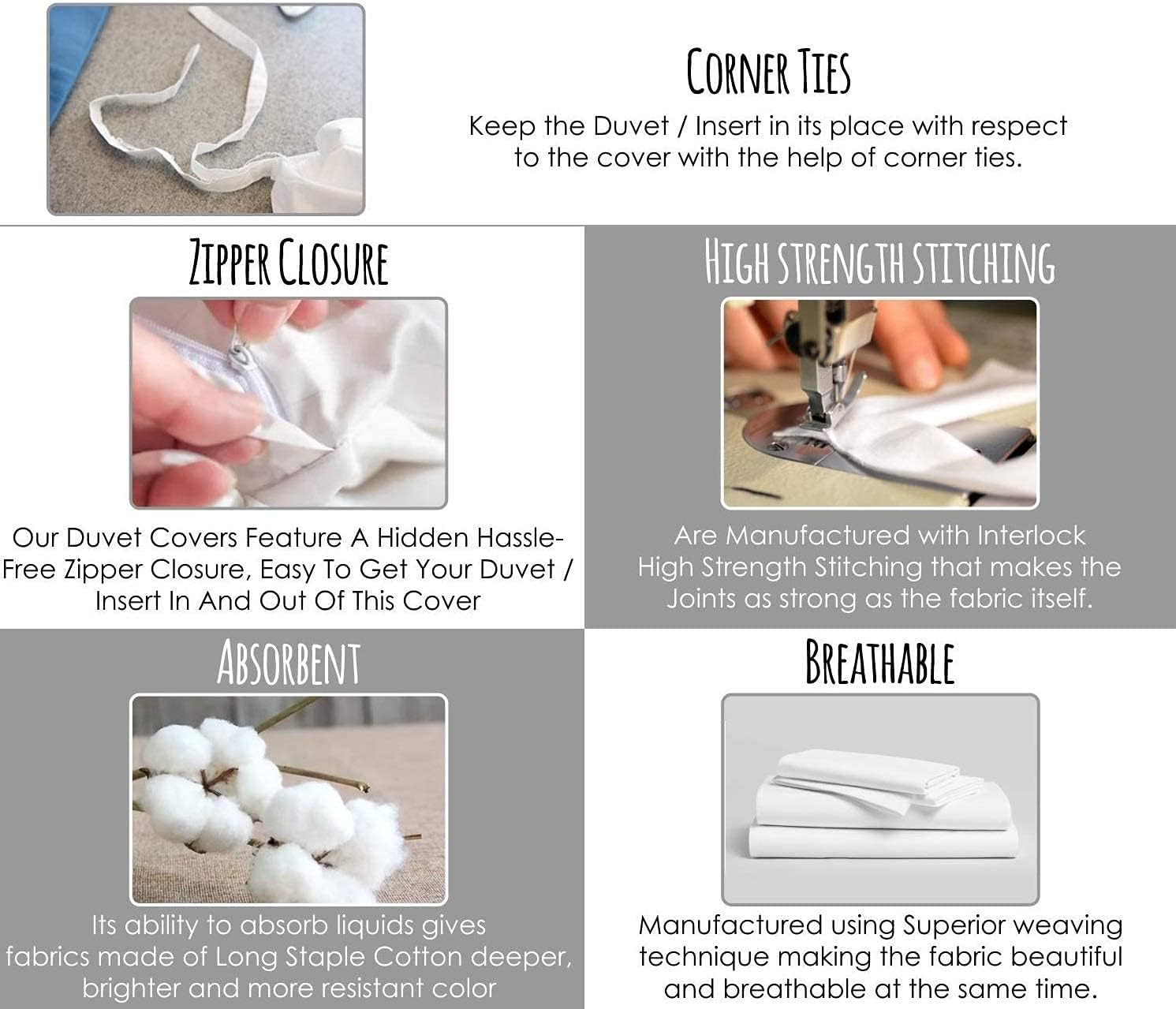 CORNER TIES

Keep the Duvet / Insert in its place with respect to the cover with the help of corner ties.

ZIPPER CLOSURE

Our Duvet Covers Feature A Hidden Hassle-Free Zipper Closure, Easy To Get Your Duvet / Insert In And Out Of This Cover

HIGH STRENGTH STITCHING

Are Manufactured with Interlock High Strength Stitching that makes the Joints as strong as the fabric itself.

ABSORBENT

Its ability to absorb liquids gives fabrics made of Long Staple Cotton deeper, brighter and more resistant color

BREATHABLE

Manufactured using Superior weaving technique making the fabric beautiful and breathable at the same time.