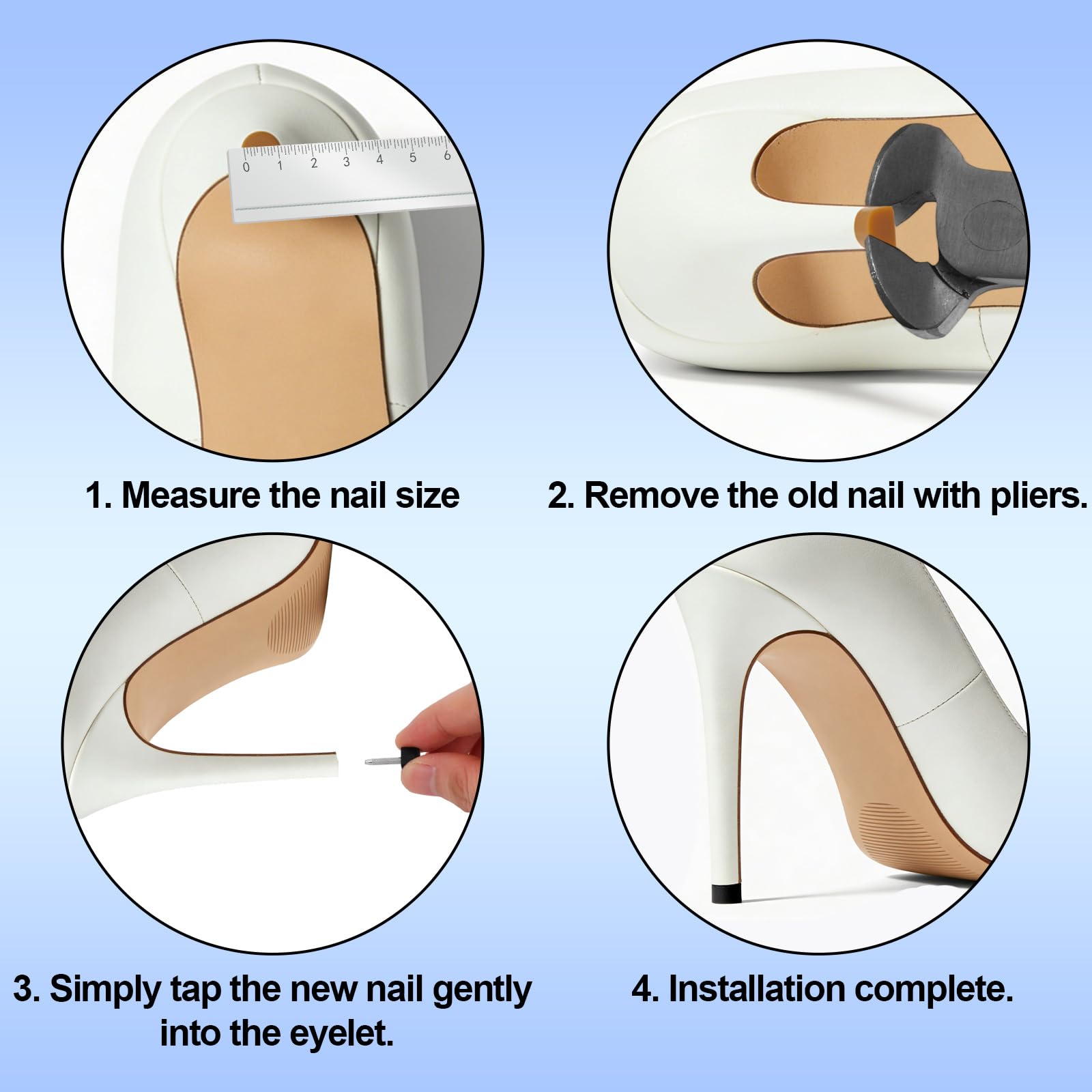 0 1 2 3 4 5 6

1. Measure the nail size

2. Remove the old nail with pliers.

3. Simply tap the new nail gently into the eyelet.

4. Installation complete.