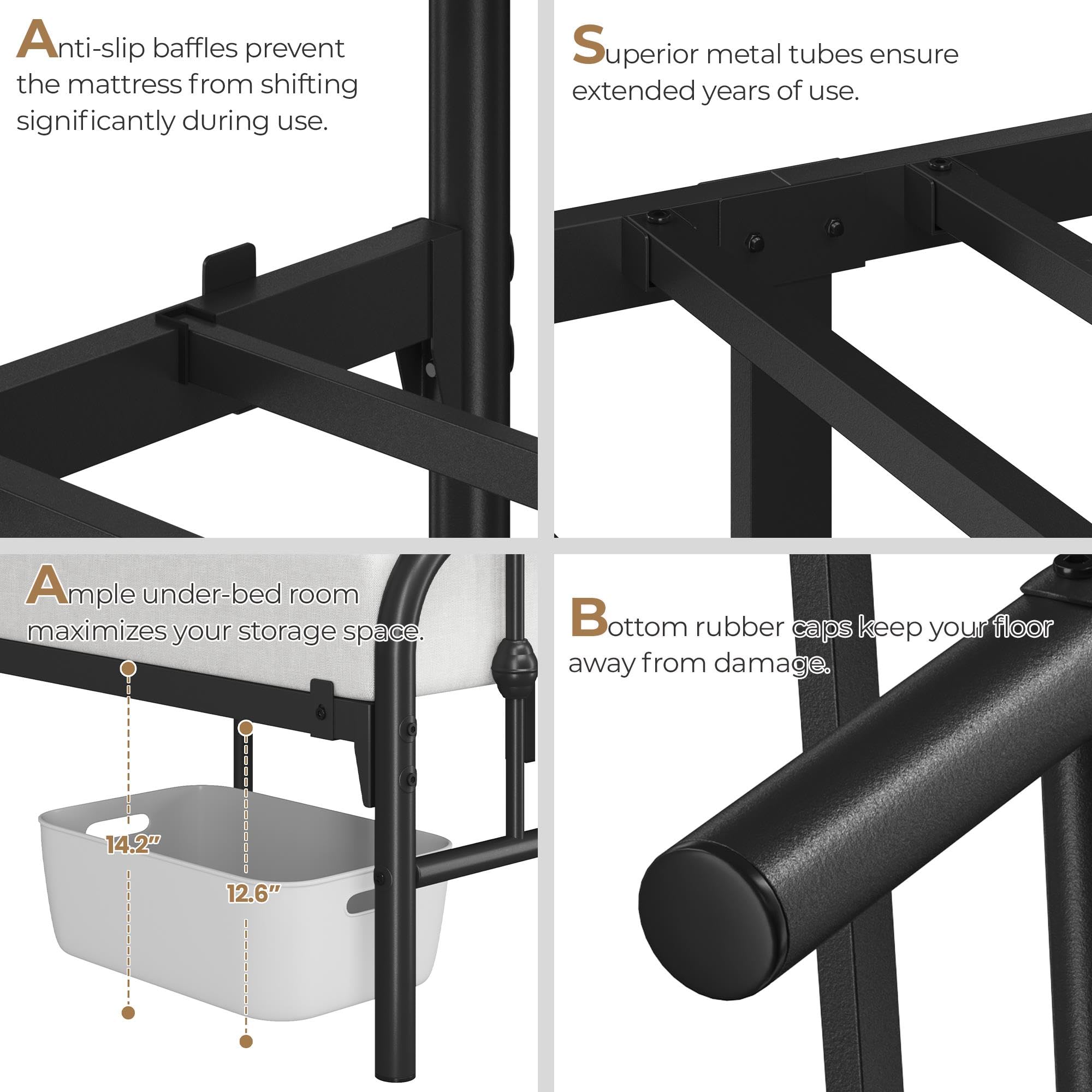 Anti-slip baffles prevent the mattress from shifting significantly during use.

Superior metal tubes ensure extended years of use.

Ample under-bed room maximizes your storage space.

14.2"

12.6"

Bottom rubber caps keep your floor away from damage.