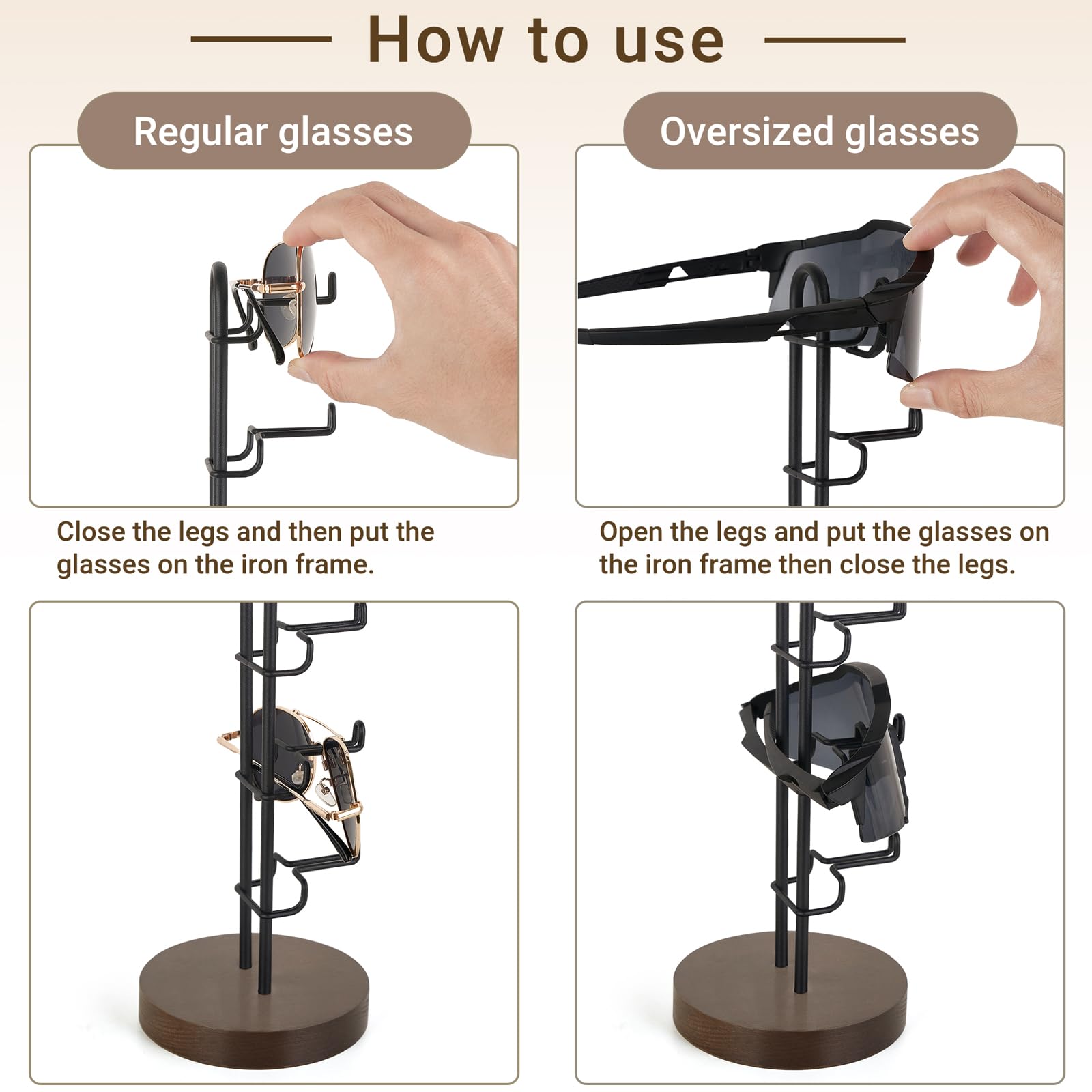 How to use

Regular glasses

Close the legs and then put the glasses on the iron frame.

Oversized glasses

Open the legs and put the glasses on the iron frame then close the legs.