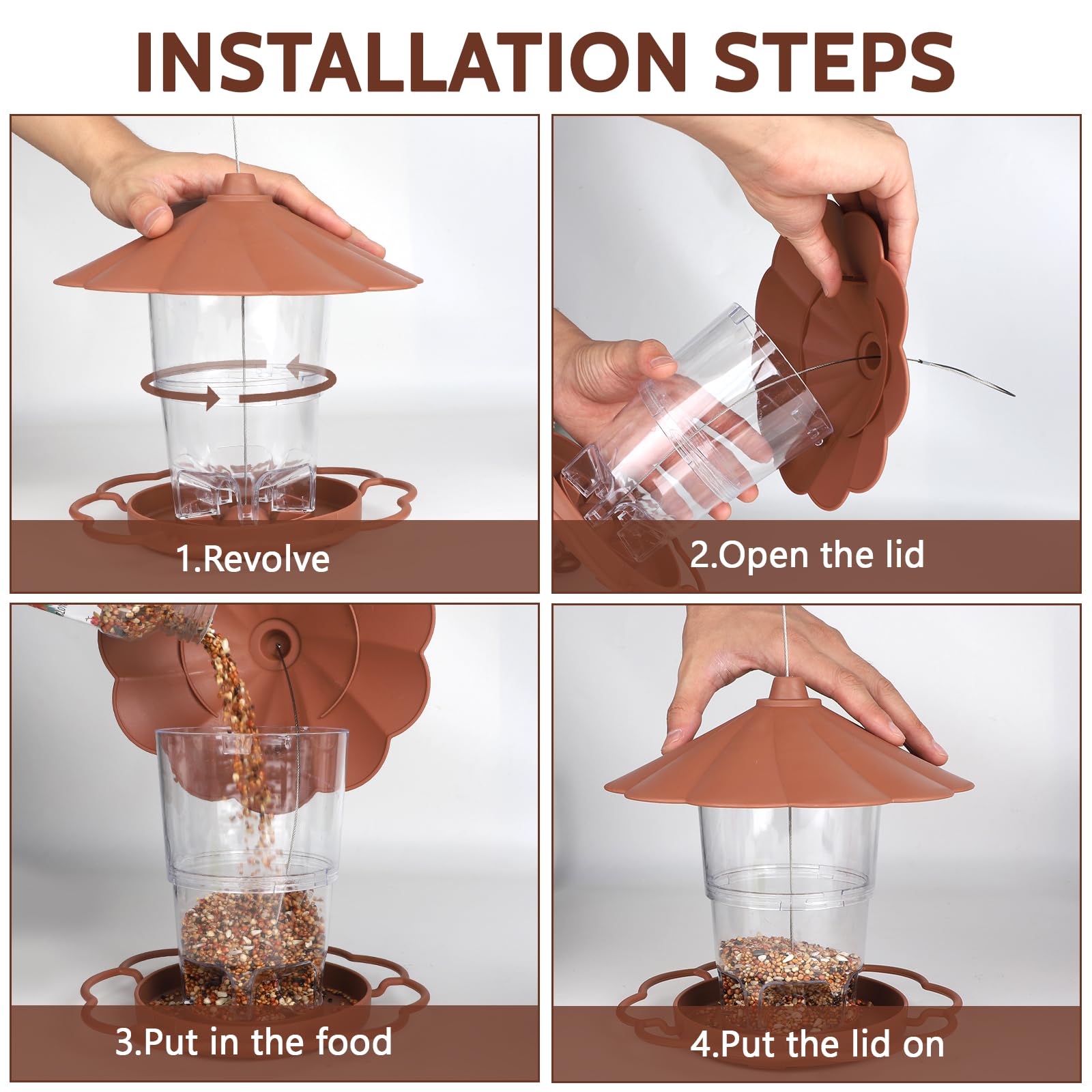 INSTALLATION STEPS

1.Revolve

2.Open the lid

3.Put in the food

4.Put the lid on