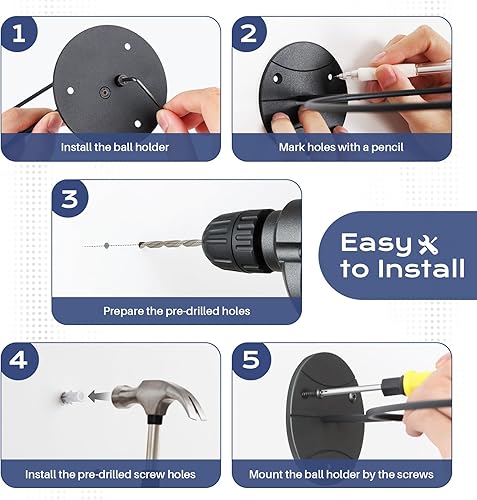 1
Install the ball holder

2
Mark holes with a pencil

3
Prepare the pre-drilled holes

Easy to Install

4
Install the pre-drilled screw holes

5
Mount the ball holder by the screws