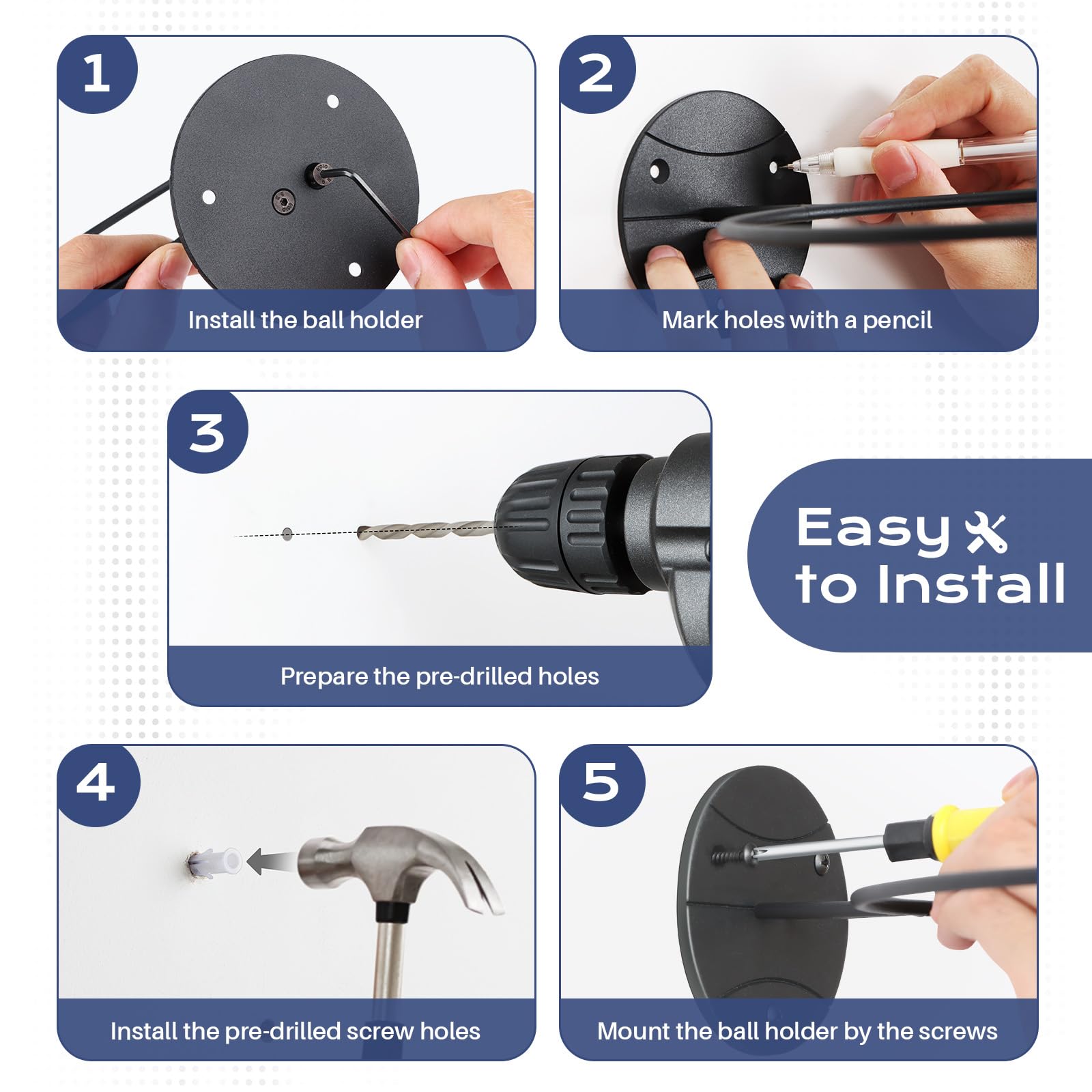 1

Install the ball holder

2

Mark holes with a pencil

3

Prepare the pre-drilled holes

Easy to Install

4

Install the pre-drilled screw holes

5

Mount the ball holder by the screws