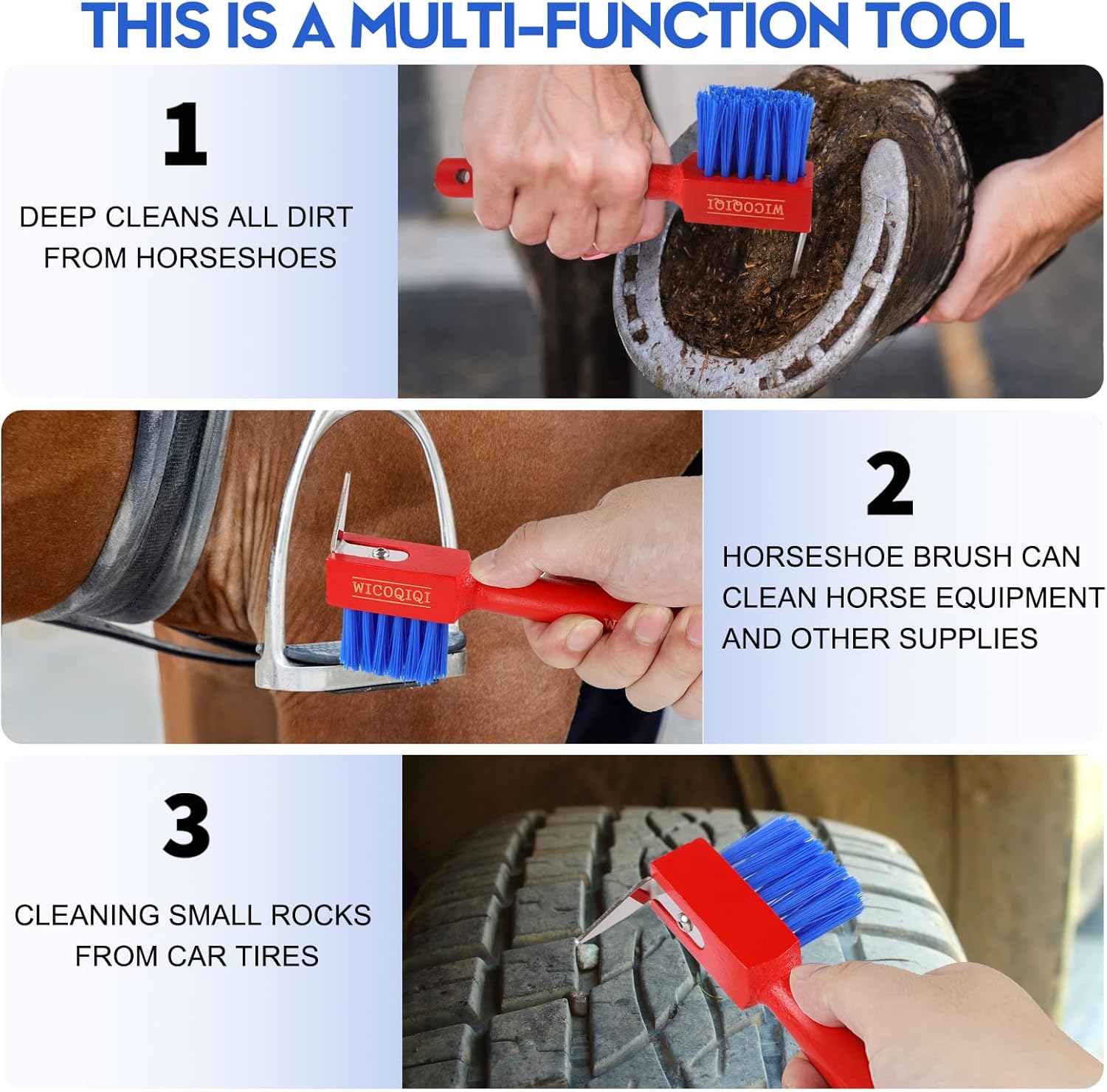 THIS IS A MULTI-FUNCTION TOOL

1

DEEP CLEANS ALL DIRT FROM HORSESHOES

WICOQIQI

WICOQIQI

2

HORSESHOE BRUSH CAN CLEAN HORSE EQUIPMENT AND OTHER SUPPLIES

3

CLEANING SMALL ROCKS FROM CAR TIRES