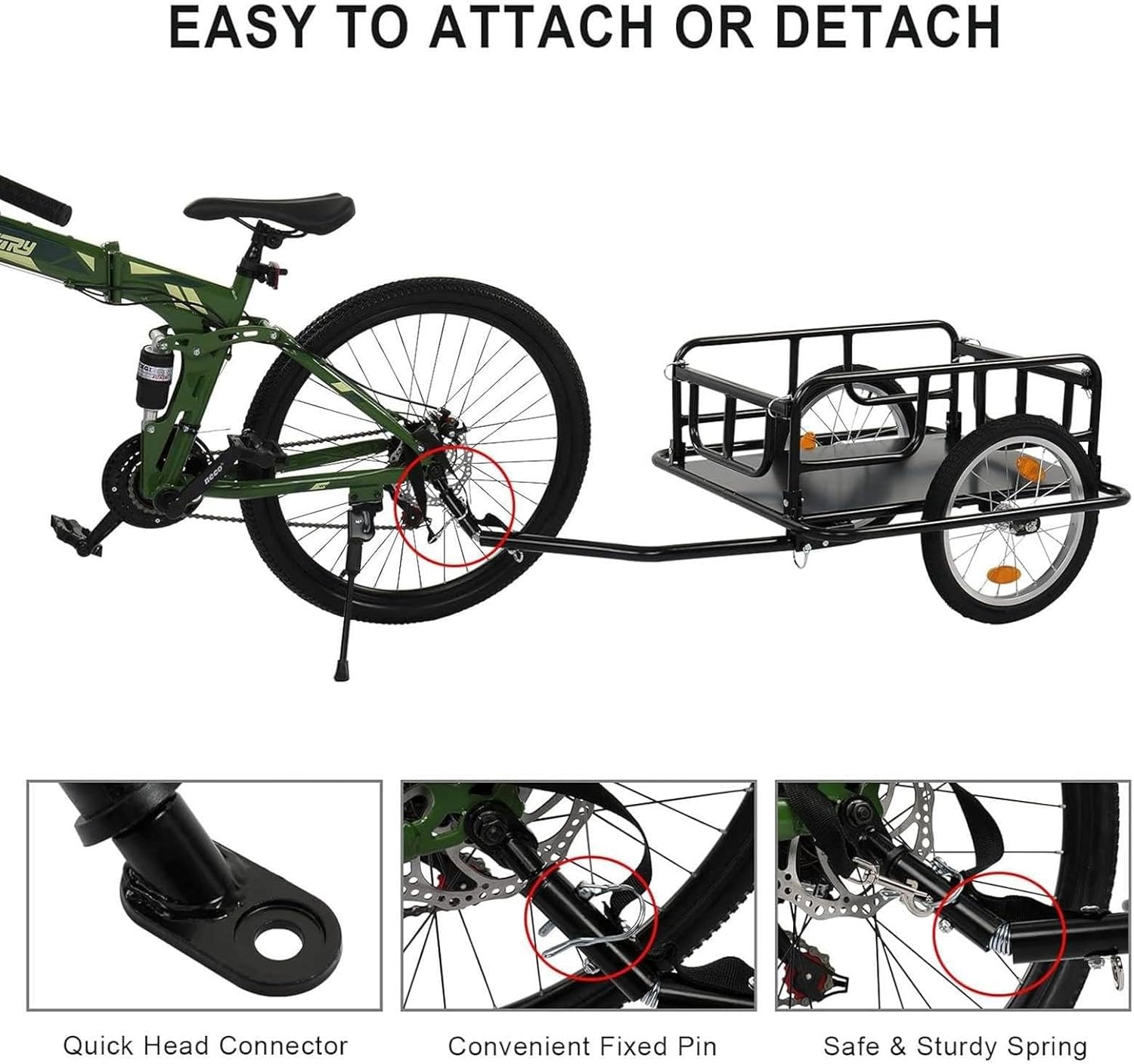 EASY TO ATTACH OR DETACH

Quick Head Connector

Convenient Fixed Pin

Safe & Sturdy Spring