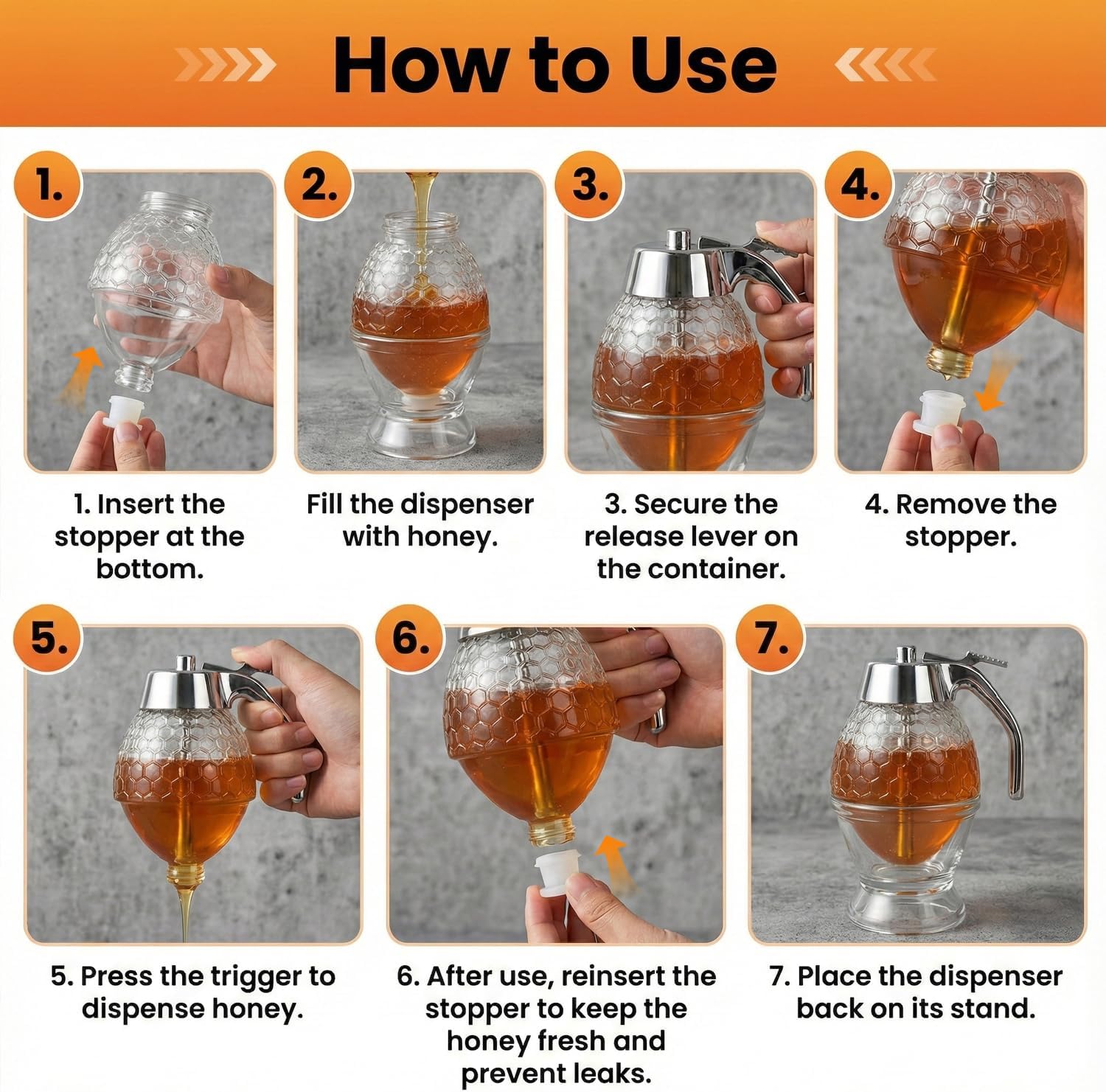 How to Use

1.

1. Insert the stopper at the bottom.

2.

Fill the dispenser with honey.

3.

3. Secure the release lever on the container.

4.

4. Remove the stopper.

5.

5. Press the trigger to dispense honey.

6.

6. After use, reinsert the stopper to keep the honey fresh and prevent leaks.

7.

7. Place the dispenser back on its stand.