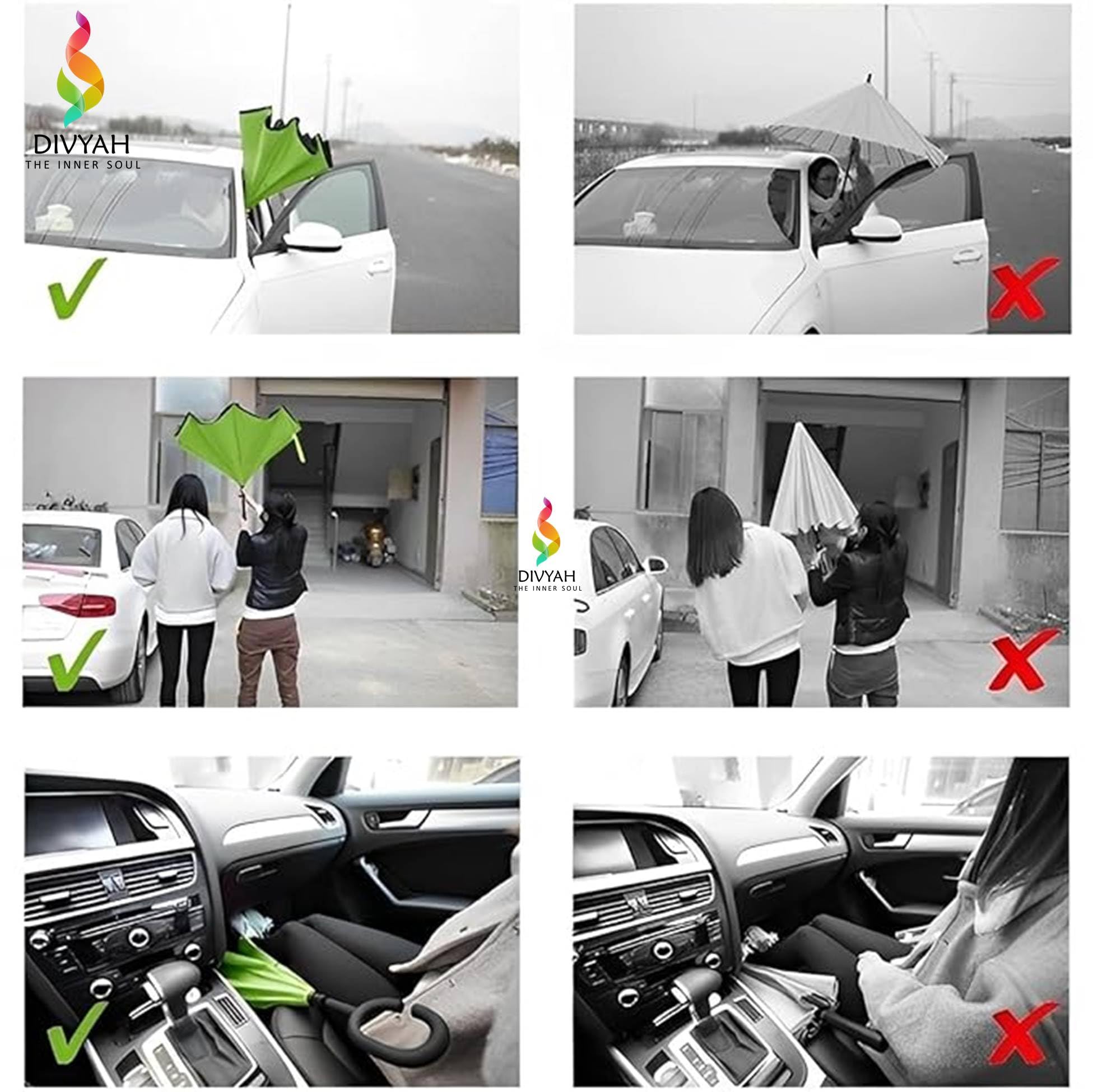 DIVYAH
THE INNER SOUL

DIVYAH
THE INNER SOUL