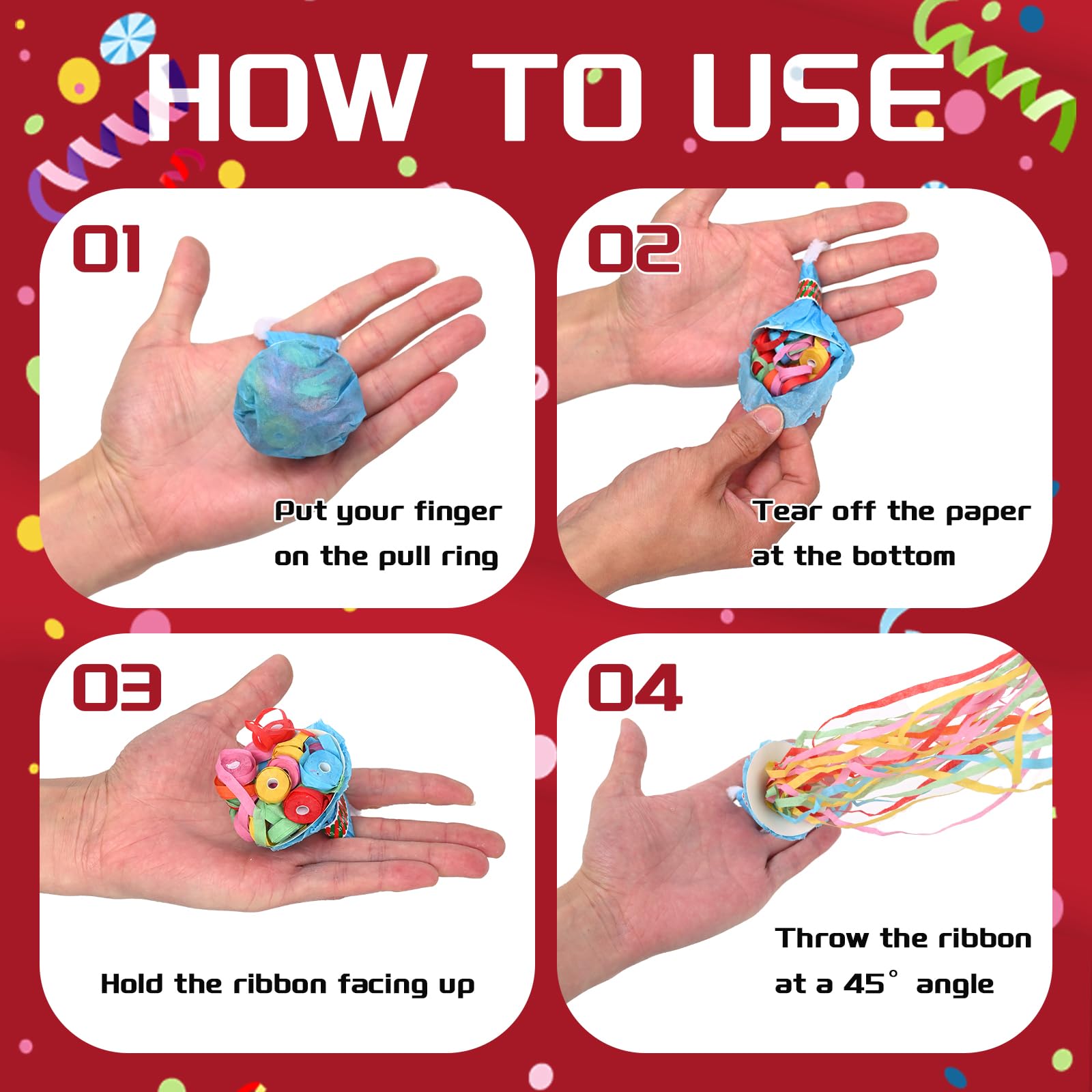 HOW TO USE

01

Put your finger on the pull ring

02

Tear off the paper at the bottom

03

Hold the ribbon facing up

04

Throw the ribbon at a 45° angle