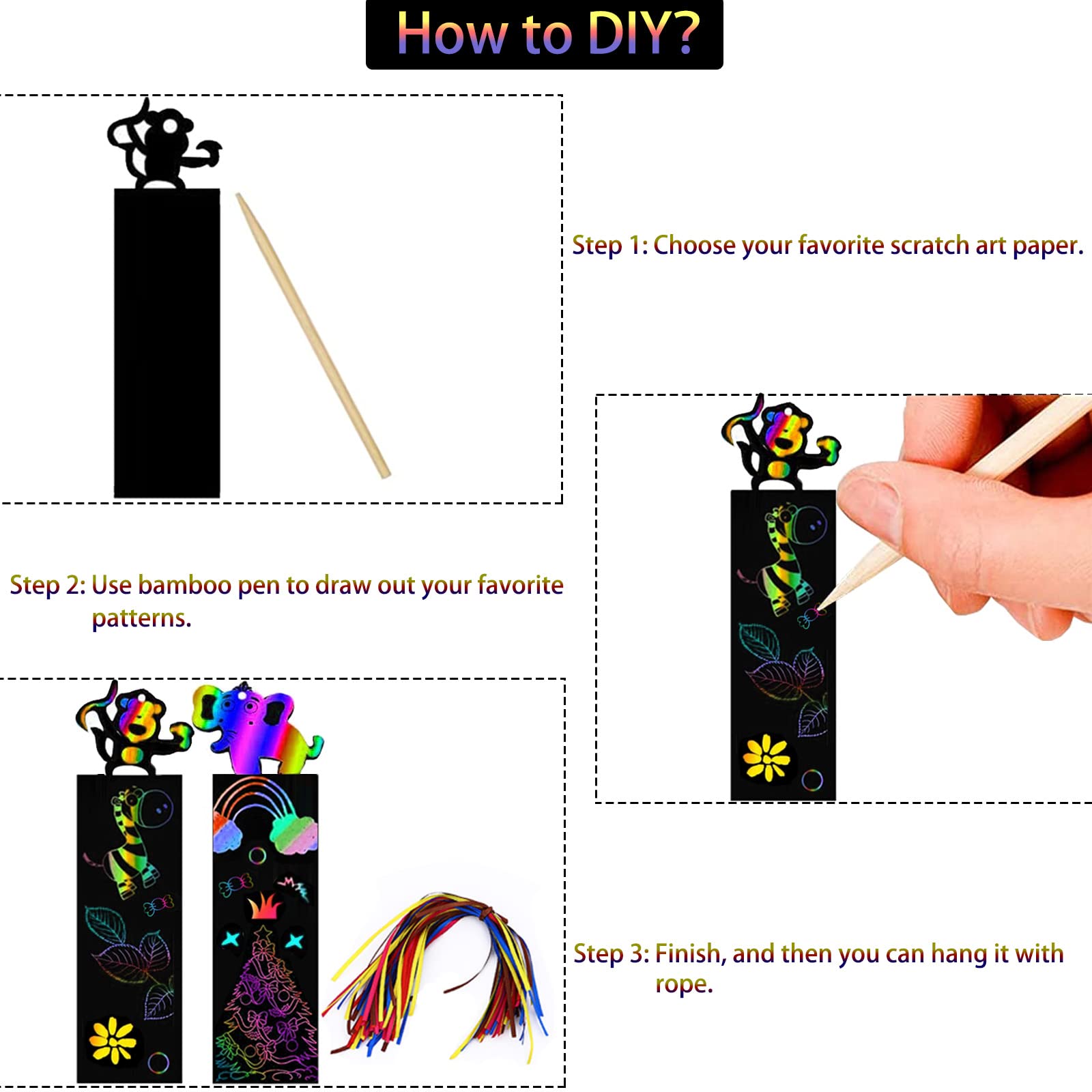 How to DIY?

Step 1: Choose your favorite scratch art paper.

Step 2: Use bamboo pen to draw out your favorite patterns.

Step 3: Finish, and then you can hang it with rope.