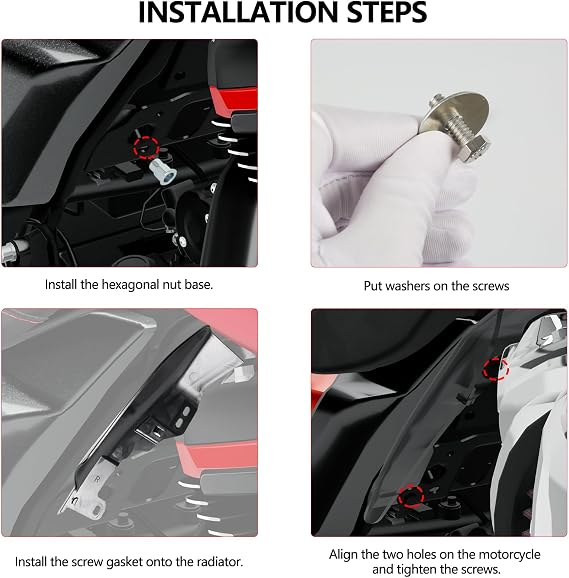 INSTALLATION STEPS

Install the hexagonal nut base.

Put washers on the screws

R

Install the screw gasket onto the radiator.

Align the two holes on the motorcycle and tighten the screws.