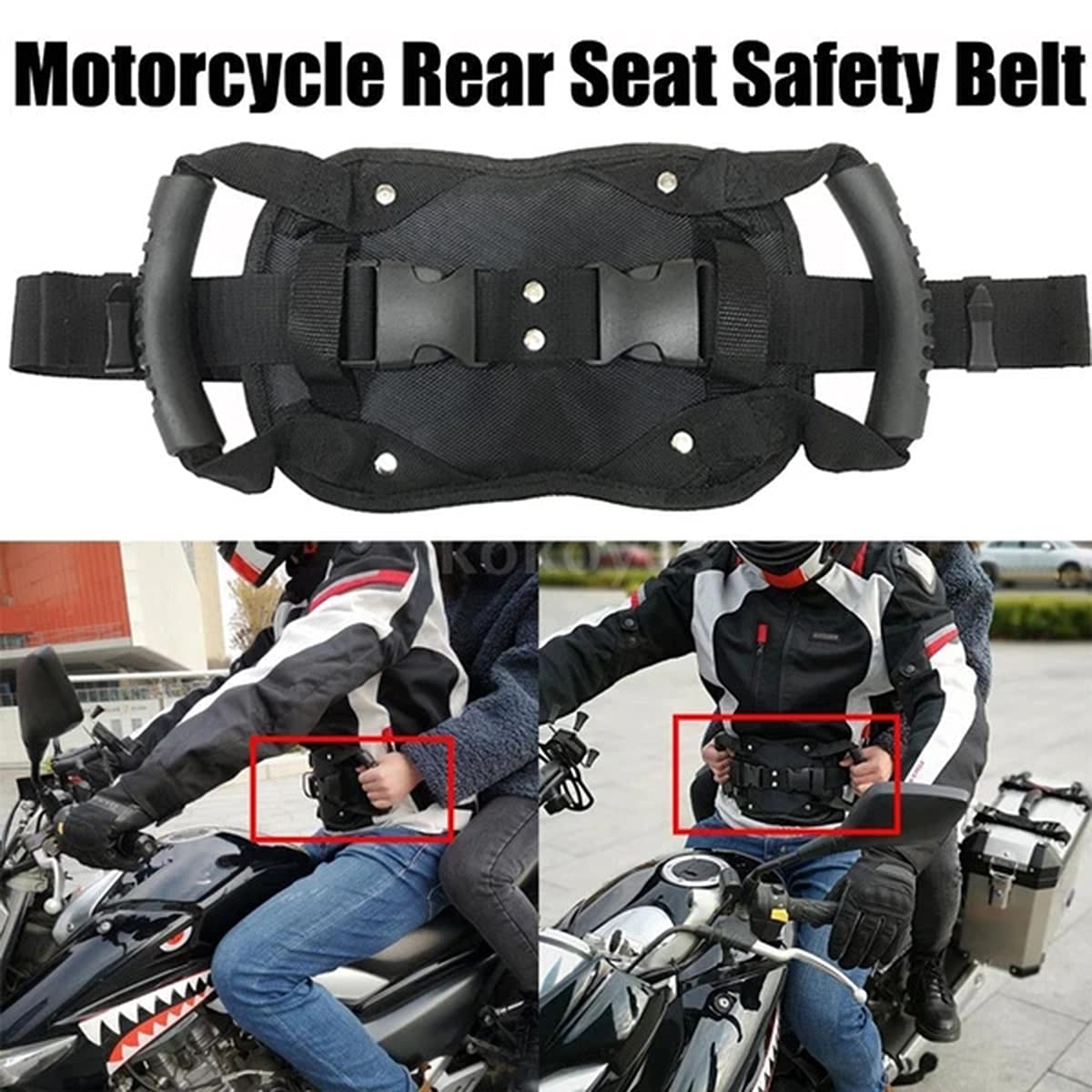 Motorcycle Rear Seat Safety Belt