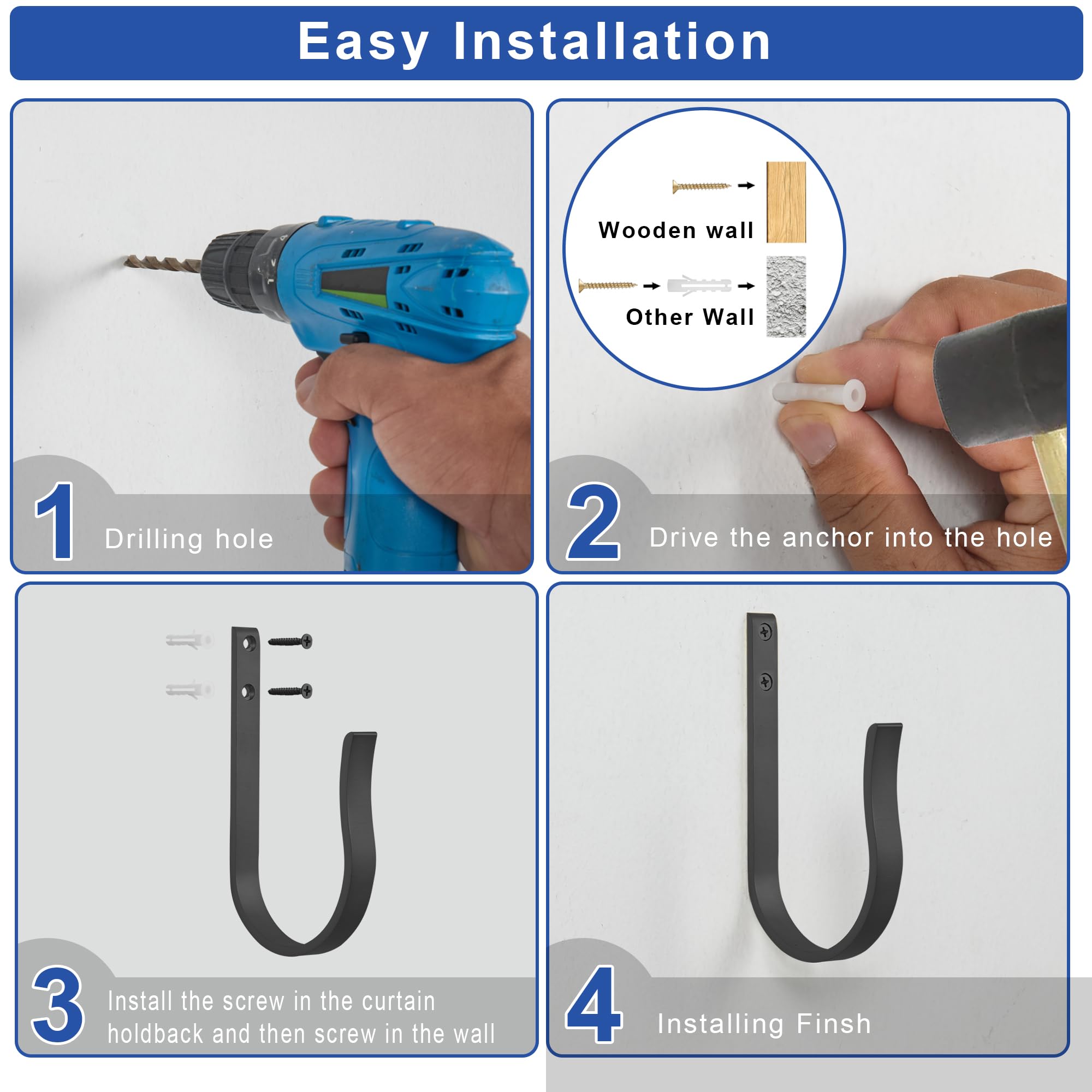 Easy Installation

1 Drilling hole

Wooden wall

Other Wall

2 Drive the anchor into the hole

3 Install the screw in the curtain holdback and then screw in the wall

4 Installing Finsh