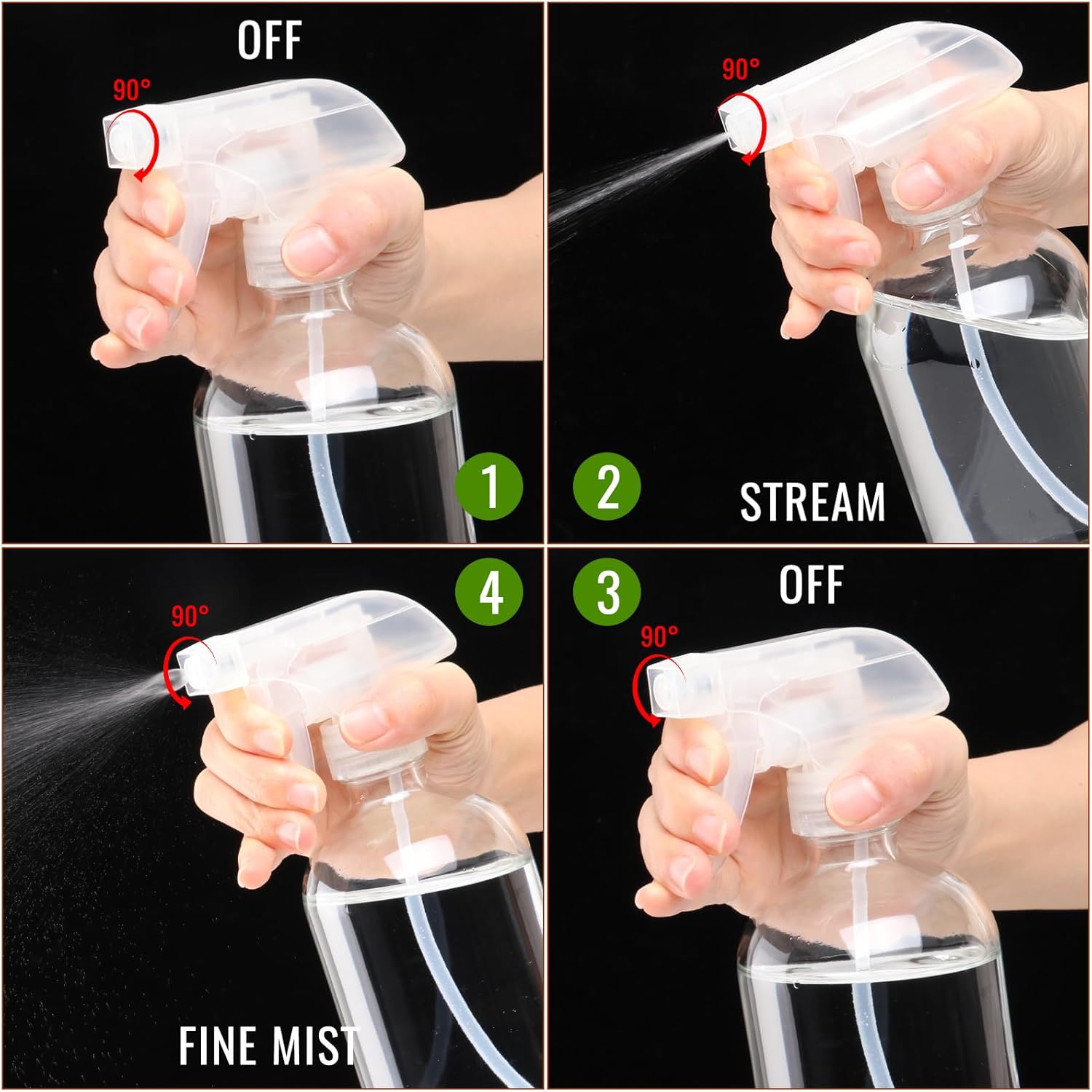 OFF

90°

1

90°

2

STREAM

4

90°

FINE MIST

3

OFF

90°