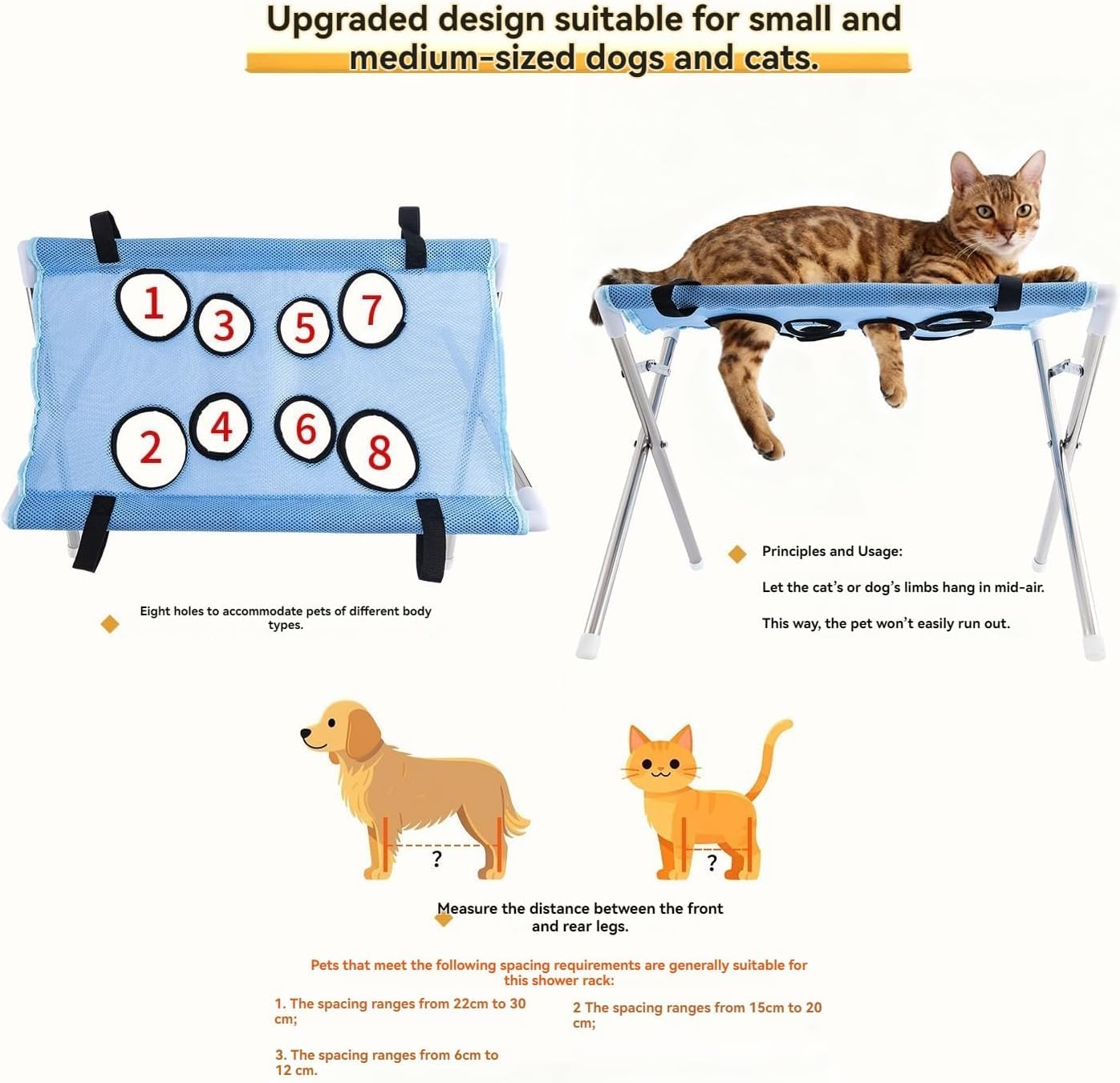 Upgraded design suitable for small and medium-sized dogs and cats.

1 3 5 7
2 4 6 8

Eight holes to accommodate pets of different body types.

Principles and Usage:

Let the cat's or dog's limbs hang in mid-air.

This way, the pet won't easily run out.

?

?

Measure the distance between the front and rear legs.

Pets that meet the following spacing requirements are generally suitable for this shower rack:

1. The spacing ranges from 22cm to 30 cm;

2 The spacing ranges from 15cm to 20 cm;

3. The spacing ranges from 6cm to 12 cm.