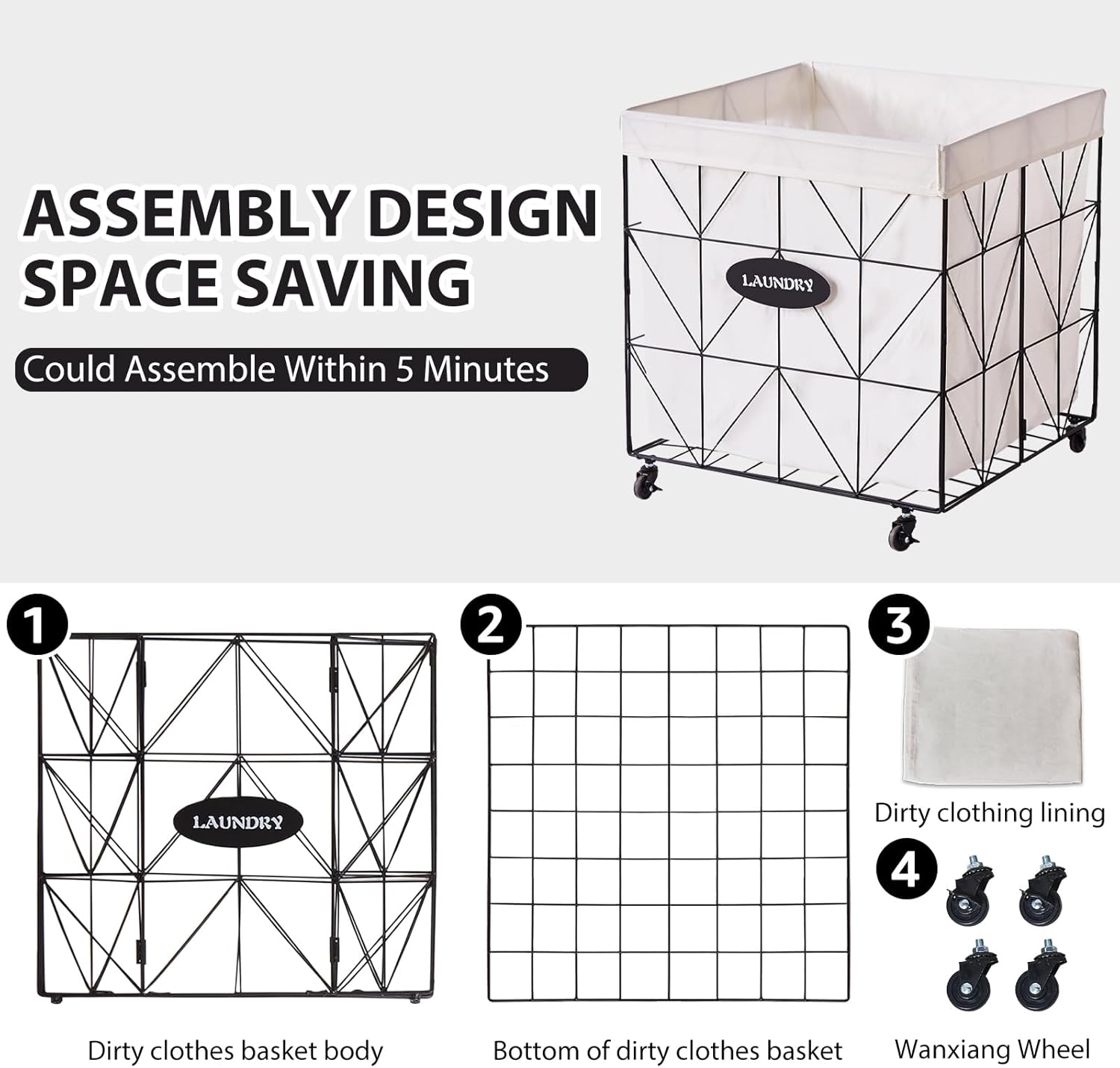 ASSEMBLY DESIGN
SPACE SAVING

Could Assemble Within 5 Minutes

LAUNDRY

1

LAUNDRY

Dirty clothes basket body

2

Bottom of dirty clothes basket

3

Dirty clothing lining

4

Wanxiang Wheel