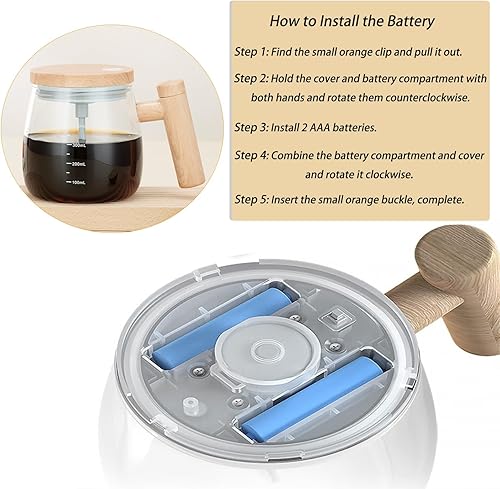 300mL
200mL
100mL

How to Install the Battery

Step 1: Find the small orange clip and pull it out.

Step 2: Hold the cover and battery compartment with both hands and rotate them counterclockwise.

Step 3: Install 2 AAA batteries.

Step 4: Combine the battery compartment and cover and rotate it clockwise.

Step 5: Insert the small orange buckle, complete.