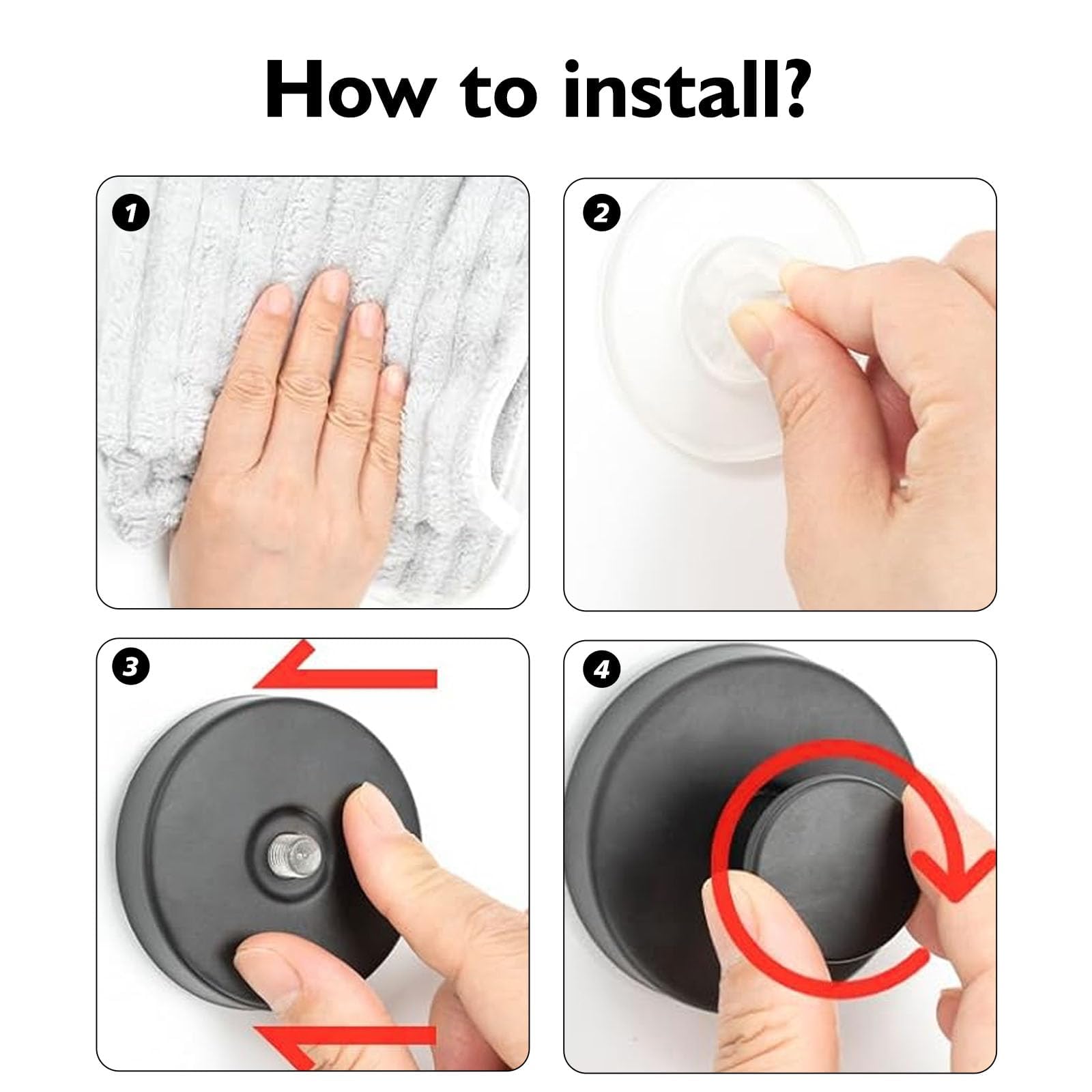 How to install?

1

2

3

4