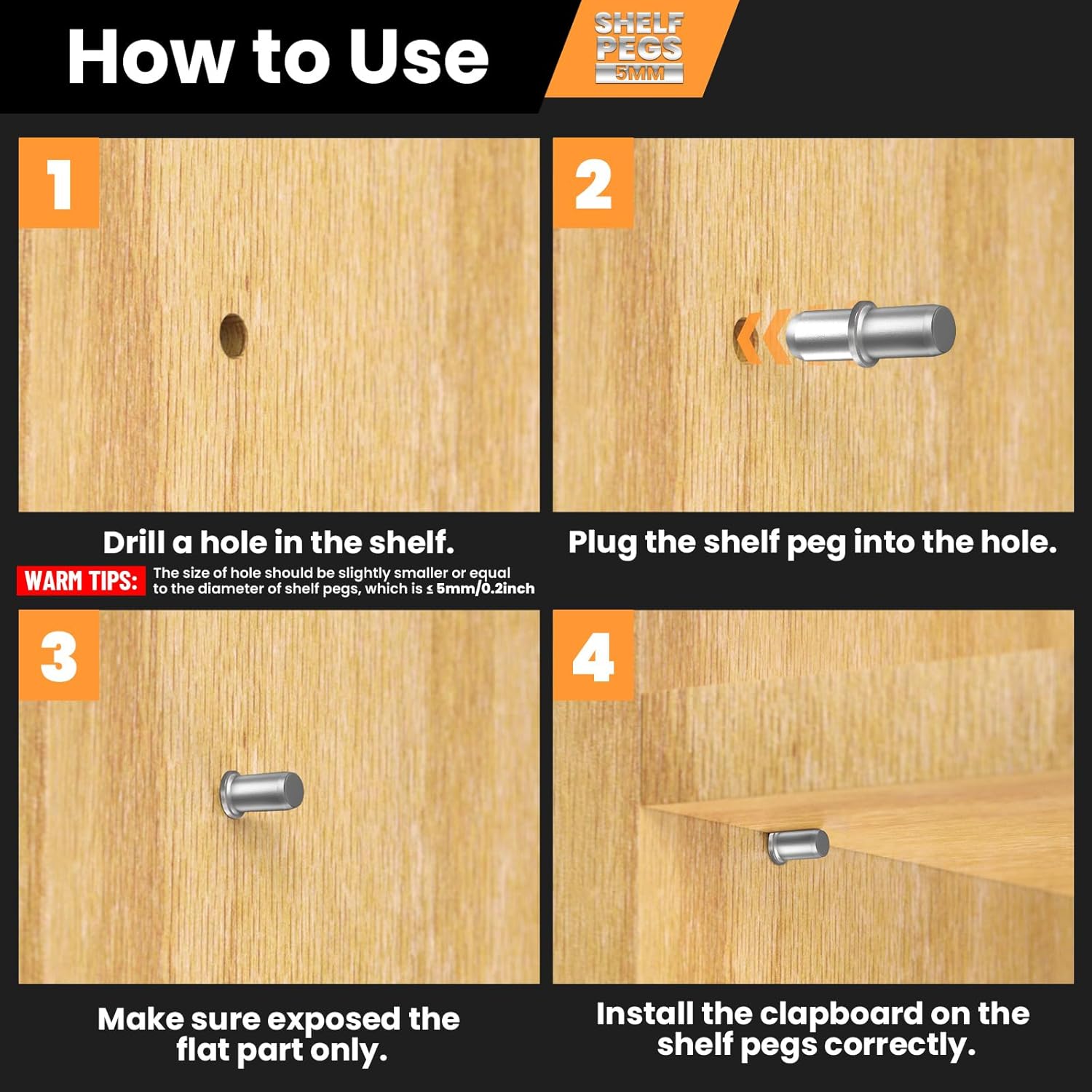 How to Use

SHELF PEGS 5MM

1

Drill a hole in the shelf.

WARM TIPS: The size of hole should be slightly smaller or equal to the diameter of shelf pegs, which is ≤ 5mm/0.2inch

2

Plug the shelf peg into the hole.

3

Make sure exposed the flat part only.

4

Install the clapboard on the shelf pegs correctly.