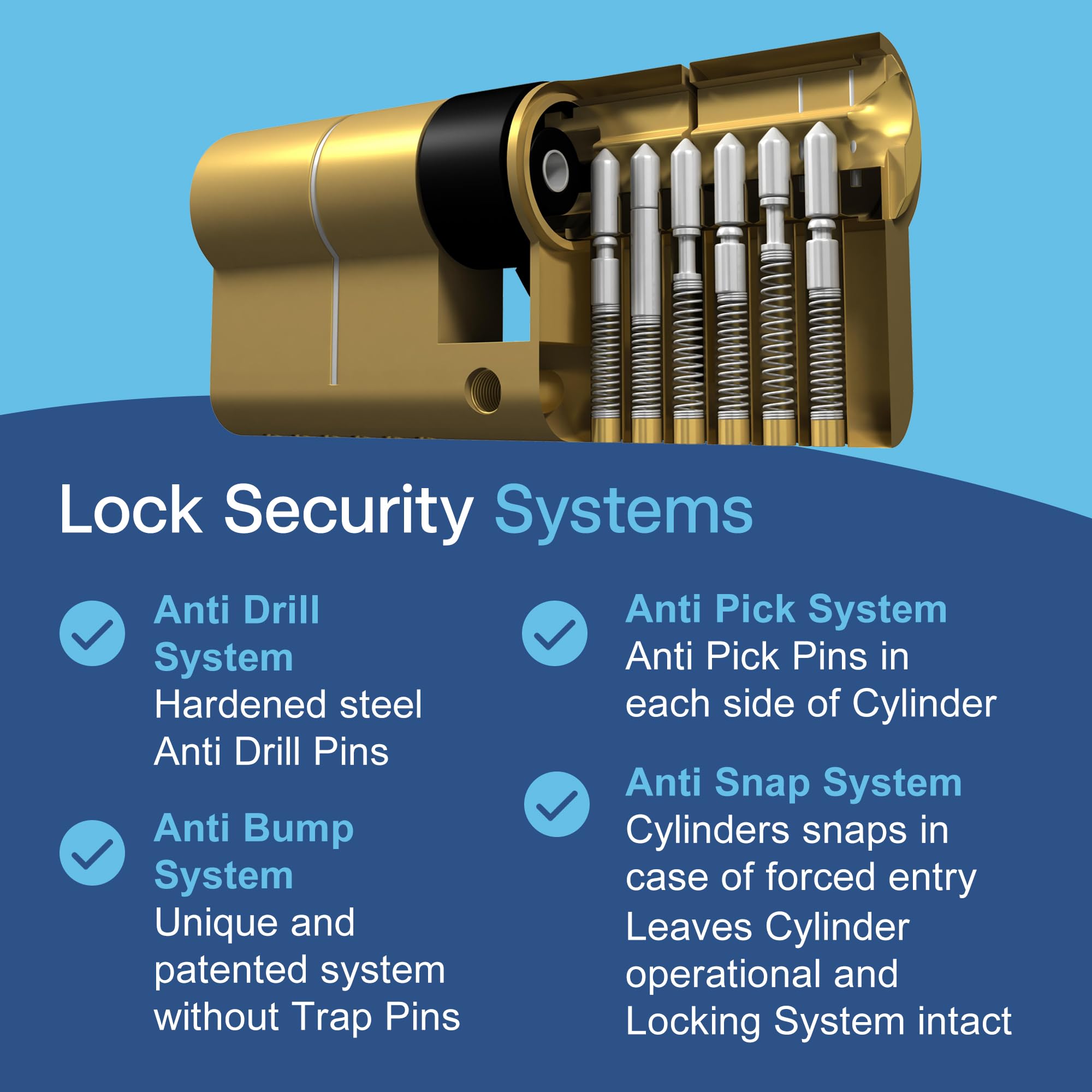 Lock Security Systems

Anti Drill System
Hardened steel Anti Drill Pins

Anti Bump System
Unique and patented system without Trap Pins

Anti Pick System
Anti Pick Pins in each side of Cylinder

Anti Snap System
Cylinders snaps in case of forced entry Leaves Cylinder operational and Locking System intact