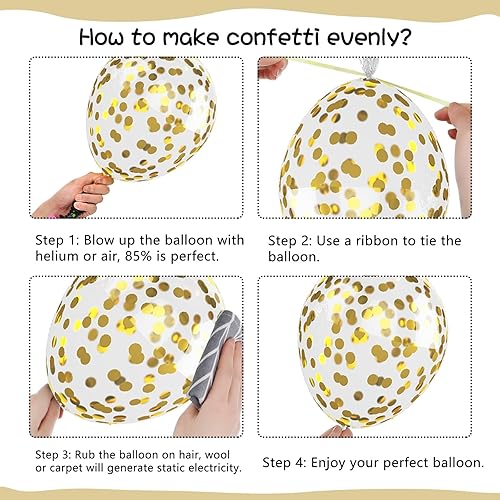 How to make confetti evenly?

Step 1: Blow up the balloon with helium or air, 85% is perfect.

Step 2: Use a ribbon to tie the balloon.

Step 3: Rub the balloon on hair, wool or carpet will generate static electricity.

Step 4: Enjoy your perfect balloon.