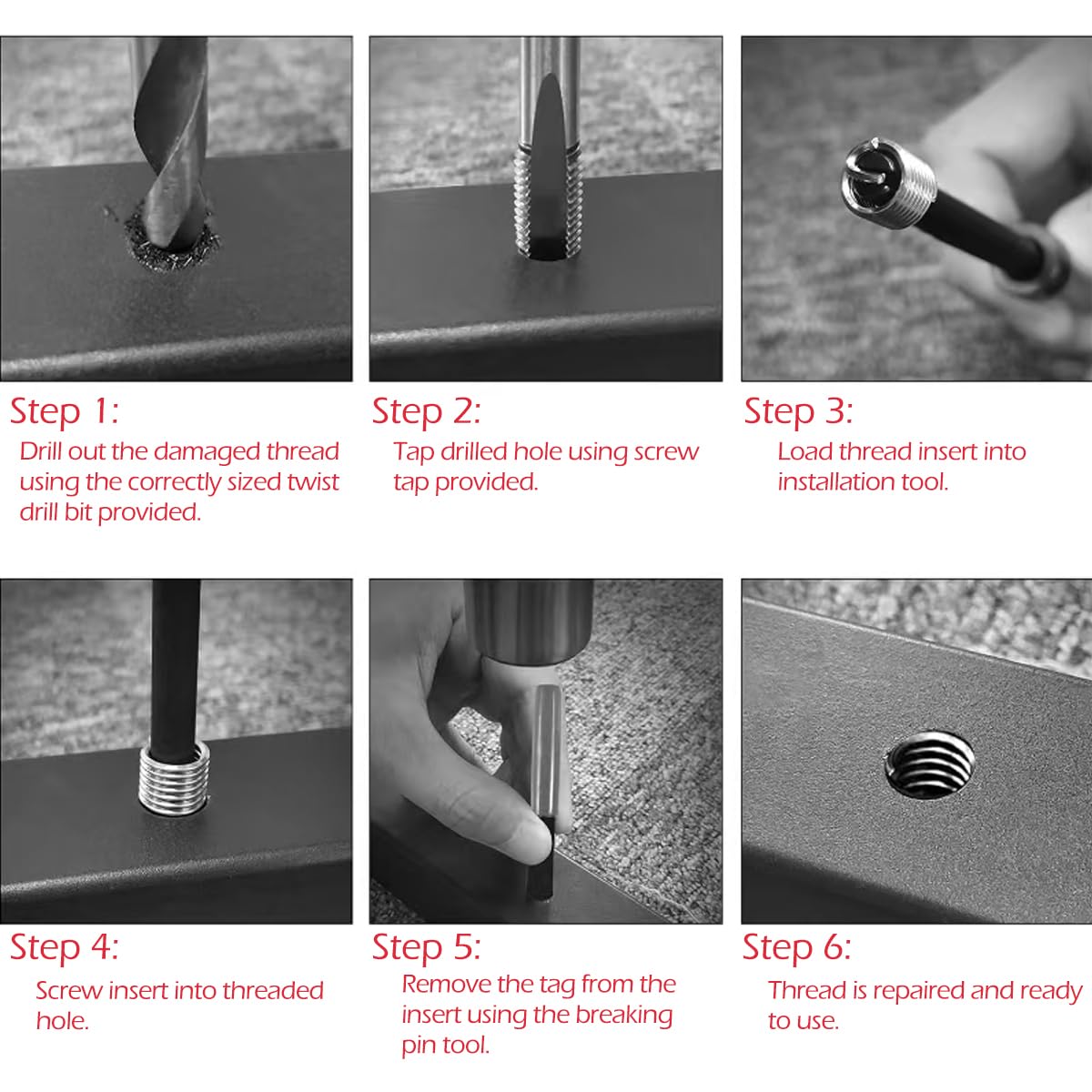 Step 1:
Drill out the damaged thread using the correctly sized twist drill bit provided.

Step 2:
Tap drilled hole using screw tap provided.

Step 3:
Load thread insert into installation tool.

Step 4:
Screw insert into threaded hole.

Step 5:
Remove the tag from the insert using the breaking pin tool.

Step 6:
Thread is repaired and ready to use.