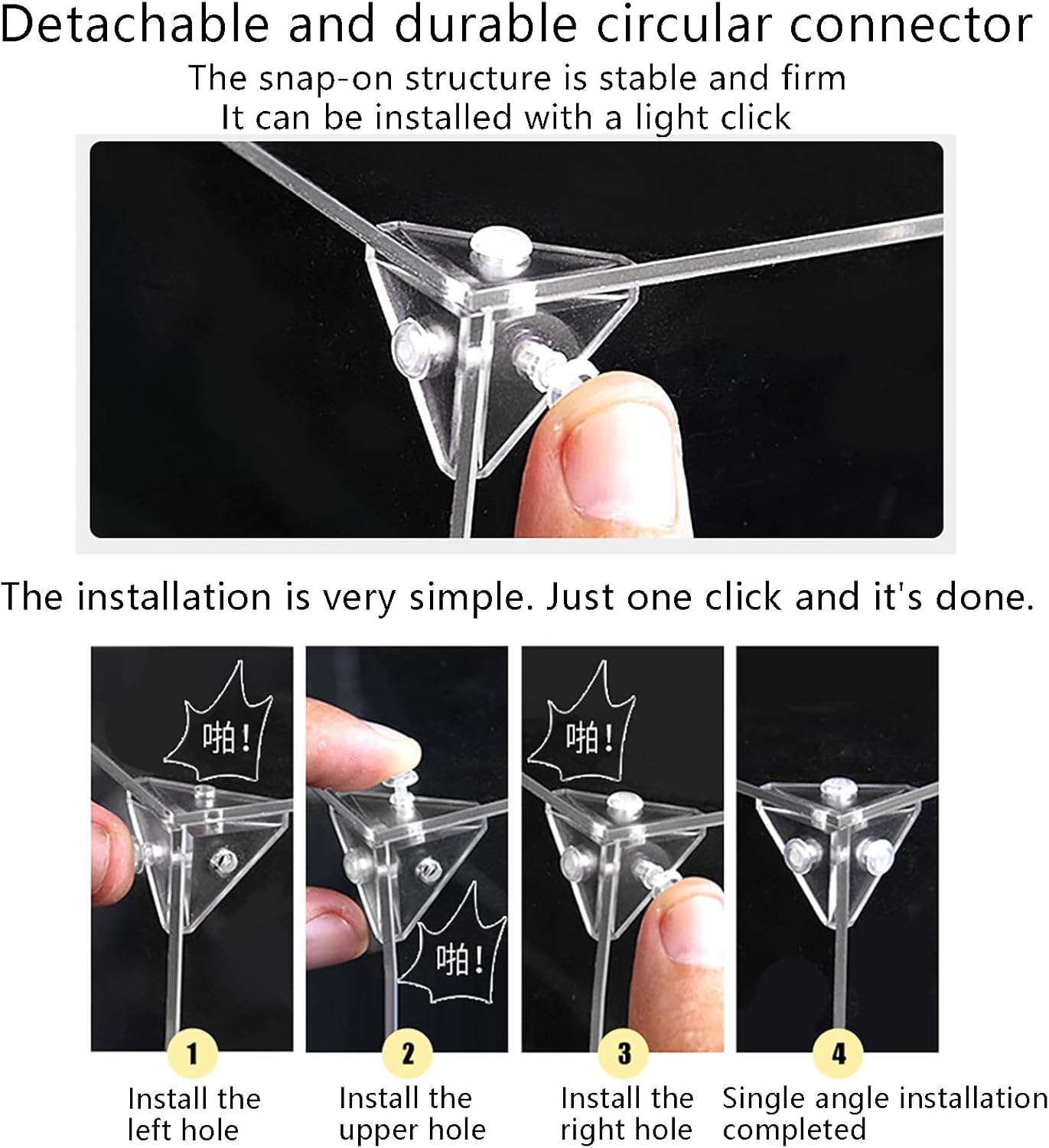 Detachable and durable circular connector

The snap-on structure is stable and firm
It can be installed with a light click

The installation is very simple. Just one click and it's done.

啪!

1

Install the left hole

啪!

2

Install the upper hole

啪!

3

Install the right hole

4

Single angle installation completed