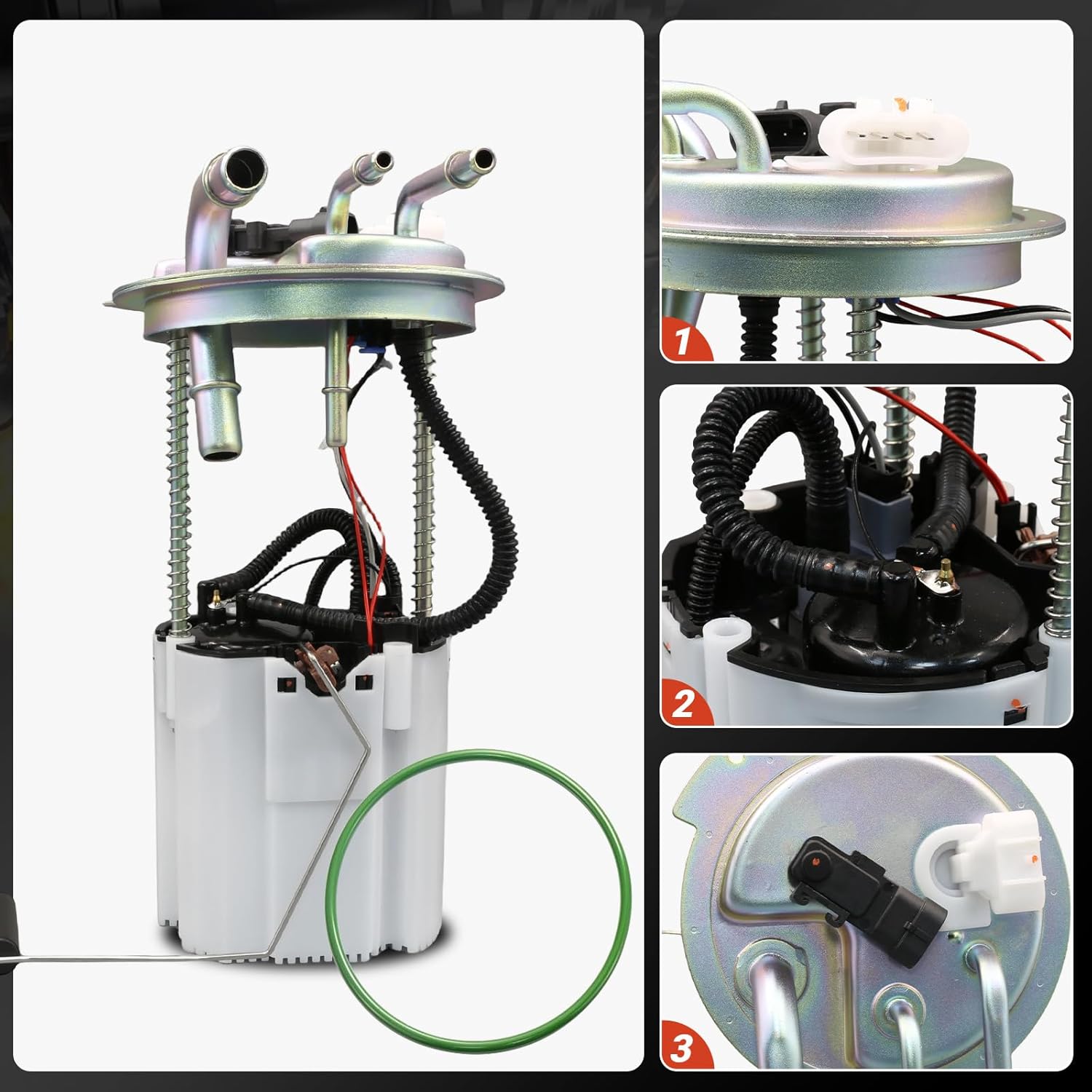 1

2

3