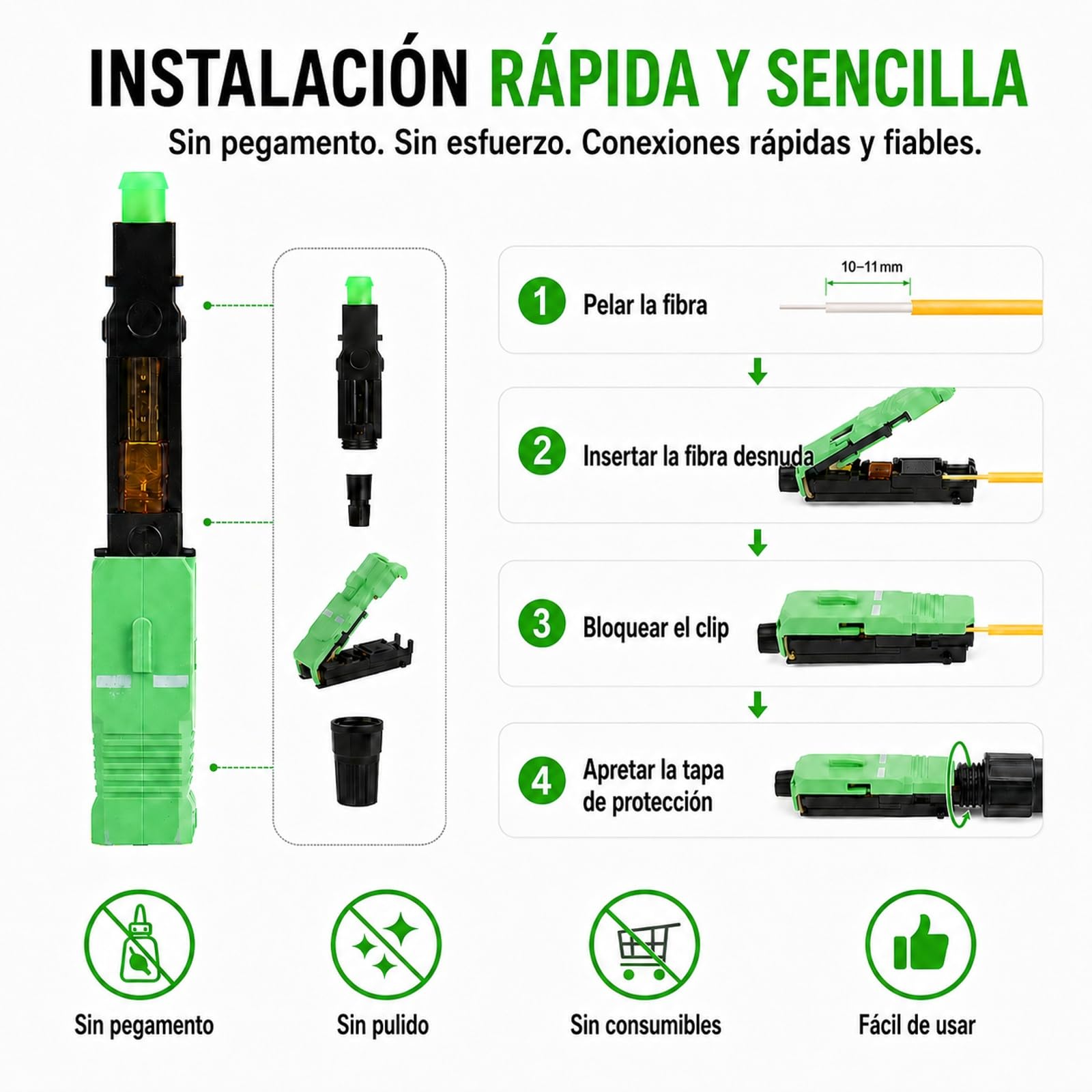 INSTALACIÓN RÁPIDA Y SENCILLA

Sin pegamento. Sin esfuerzo. Conexiones rápidas y fiables.

1 Pelar la fibra

10–11 mm

2 Insertar la fibra desnuda

3 Bloquear el clip

4 Apretar la tapa de protección

Sin pegamento

Sin pulido

Sin consumibles

Fácil de usar