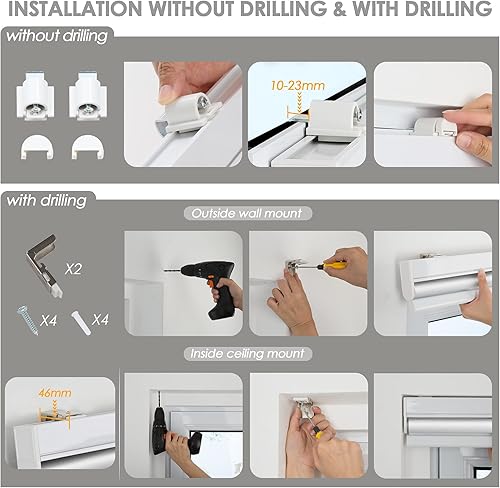 INSTALLATION WITHOUT DRILLING & WITH DRILLING

without drilling

10-23mm

with drilling

Outside wall mount

X2

X4

X4

Inside ceiling mount

46mm