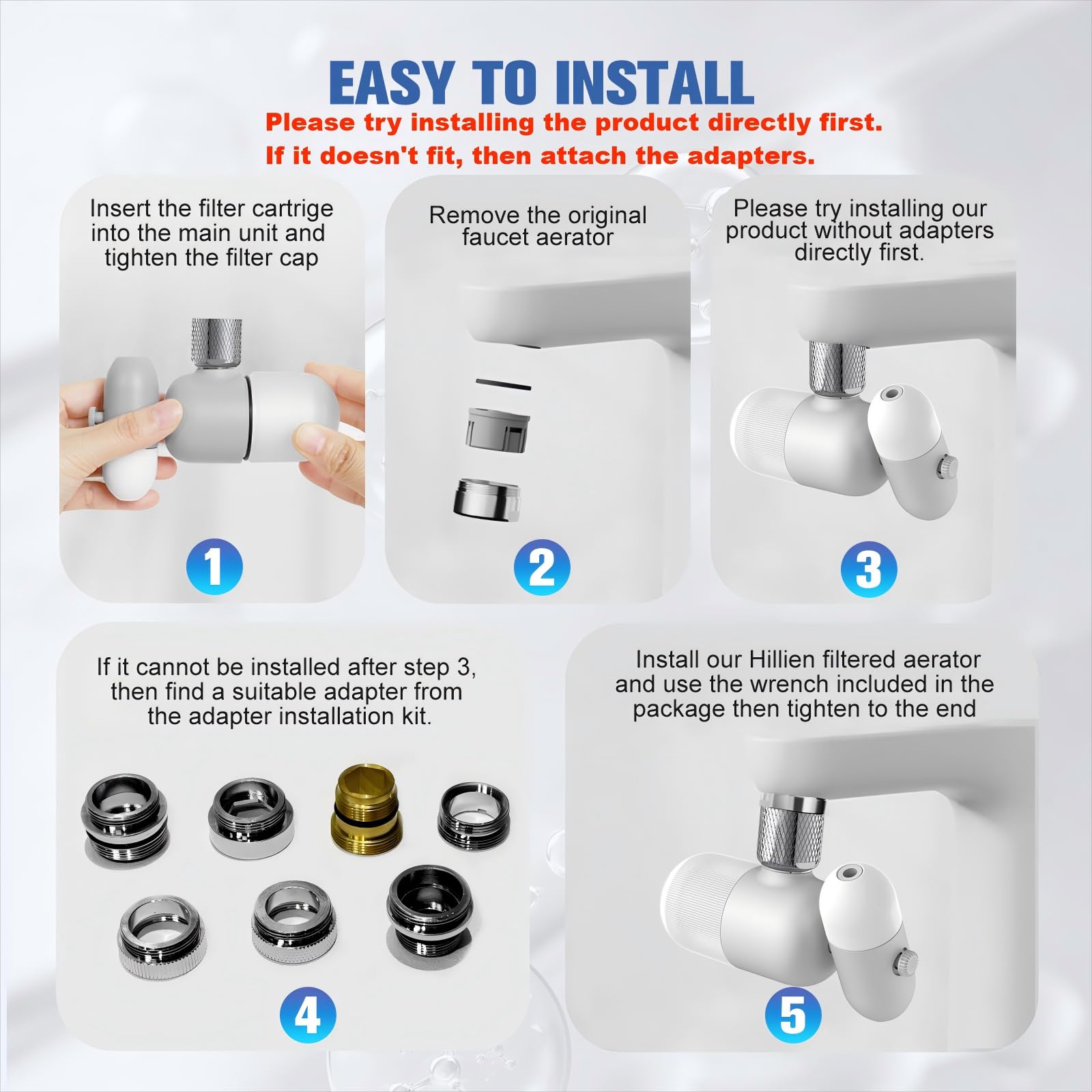 EASY TO INSTALL

Please try installing the product directly first.
If it doesn't fit, then attach the adapters.

Insert the filter cartrige into the main unit and tighten the filter cap

1

Remove the original faucet aerator

2

Please try installing our product without adapters directly first.

3

If it cannot be installed after step 3, then find a suitable adapter from the adapter installation kit.

4

Install our Hillien filtered aerator and use the wrench included in the package then tighten to the end

5