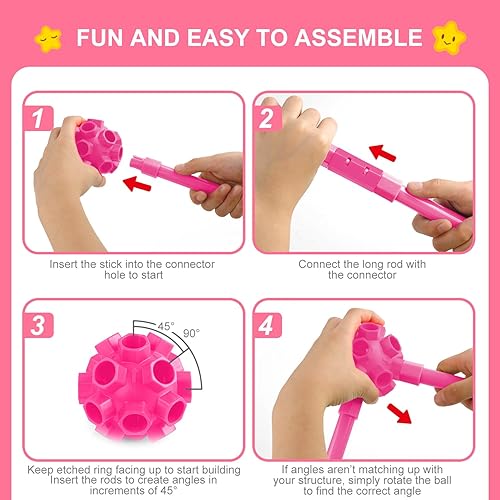 FUN AND EASY TO ASSEMBLE

1

Insert the stick into the connector hole to start

2

Connect the long rod with the connector

3

45°

90°

Keep etched ring facing up to start building Insert the rods to create angles in increments of 45°

4

If angles aren't matching up with your structure, simply rotate the ball to find the correct angle