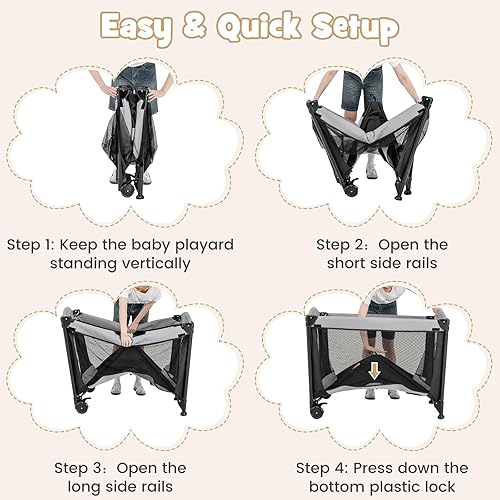 Easy & Quick Setup

Step 1: Keep the baby playard standing vertically

Step 2: Open the short side rails

Step 3: Open the long side rails

Step 4: Press down the bottom plastic lock