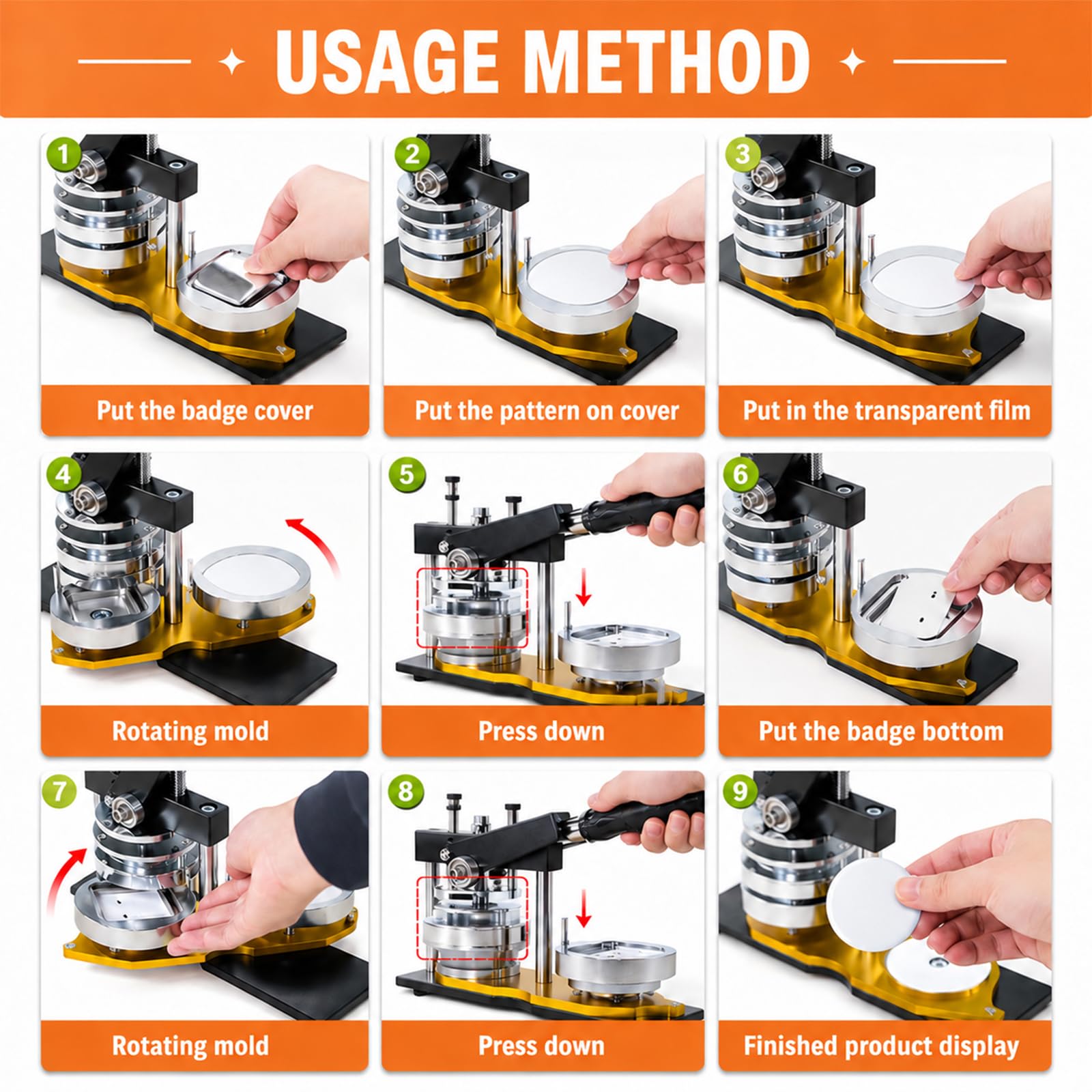 USAGE METHOD

1
Put the badge cover

2
Put the pattern on cover

3
Put in the transparent film

4
Rotating mold

5
Press down

6
Put the badge bottom

7
Rotating mold

8
Press down

9
Finished product display