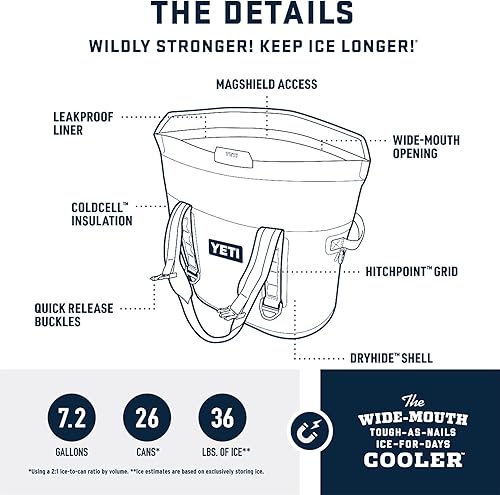 THE DETAILS

WILDLY STRONGER! KEEP ICE LONGER!*

MAGSHIELD ACCESS

LEAKPROOF LINER

WIDE-MOUTH OPENING

COLDCELL™ INSULATION

YETI

HITCHPOINT™ GRID

QUICK RELEASE BUCKLES

DRYHIDE™ SHELL

7.2
GALLONS

26
CANS*

36
LBS. OF ICE**

*Using a 2:1 ice-to-can ratio by volume. **Ice estimates are based on exclusively storing ice.

The
WIDE-MOUTH
TOUGH-AS-NAILS
ICE-FOR-DAYS
COOLER™