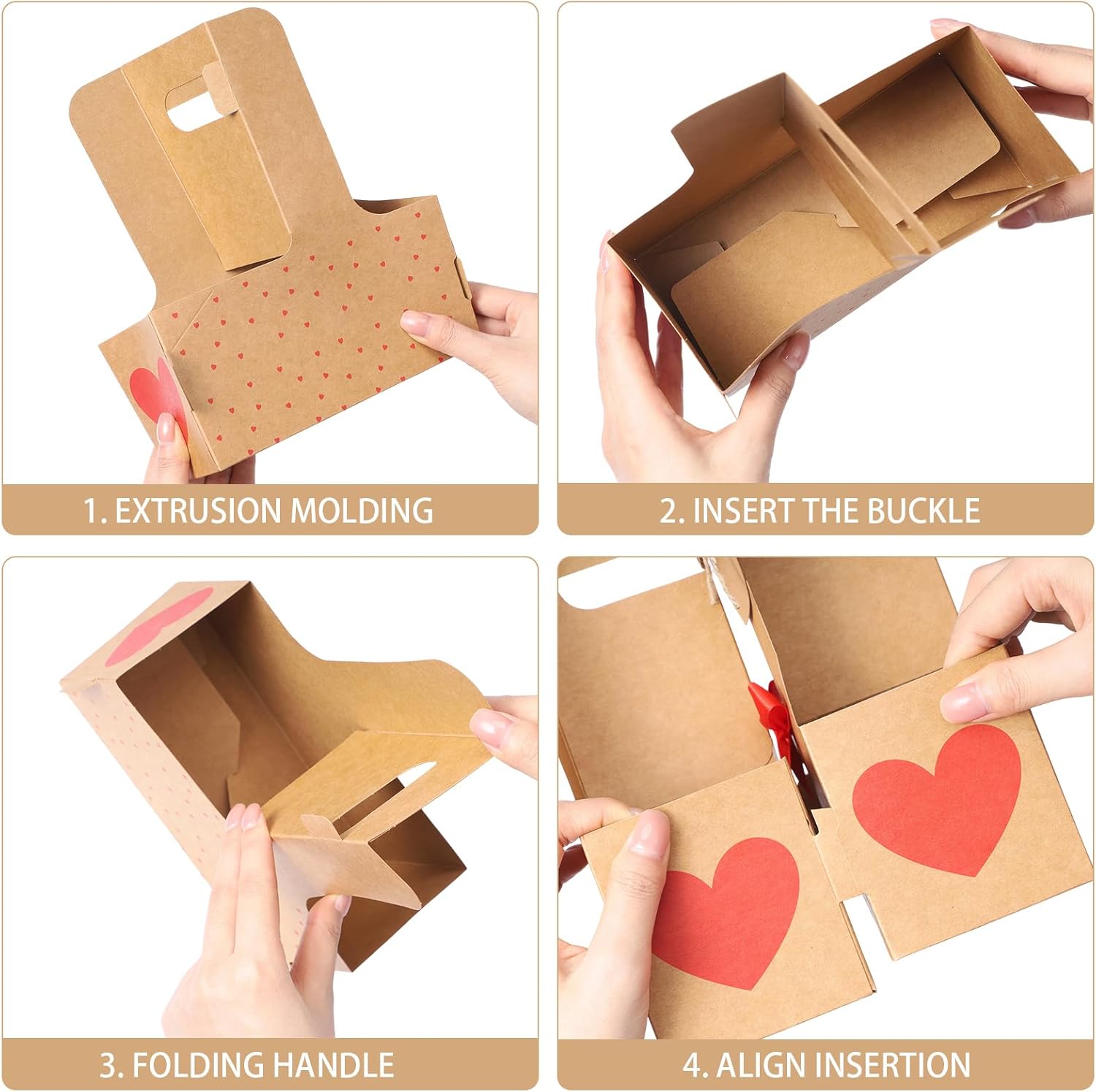 1. EXTRUSION MOLDING

2. INSERT THE BUCKLE

3. FOLDING HANDLE

4. ALIGN INSERTION