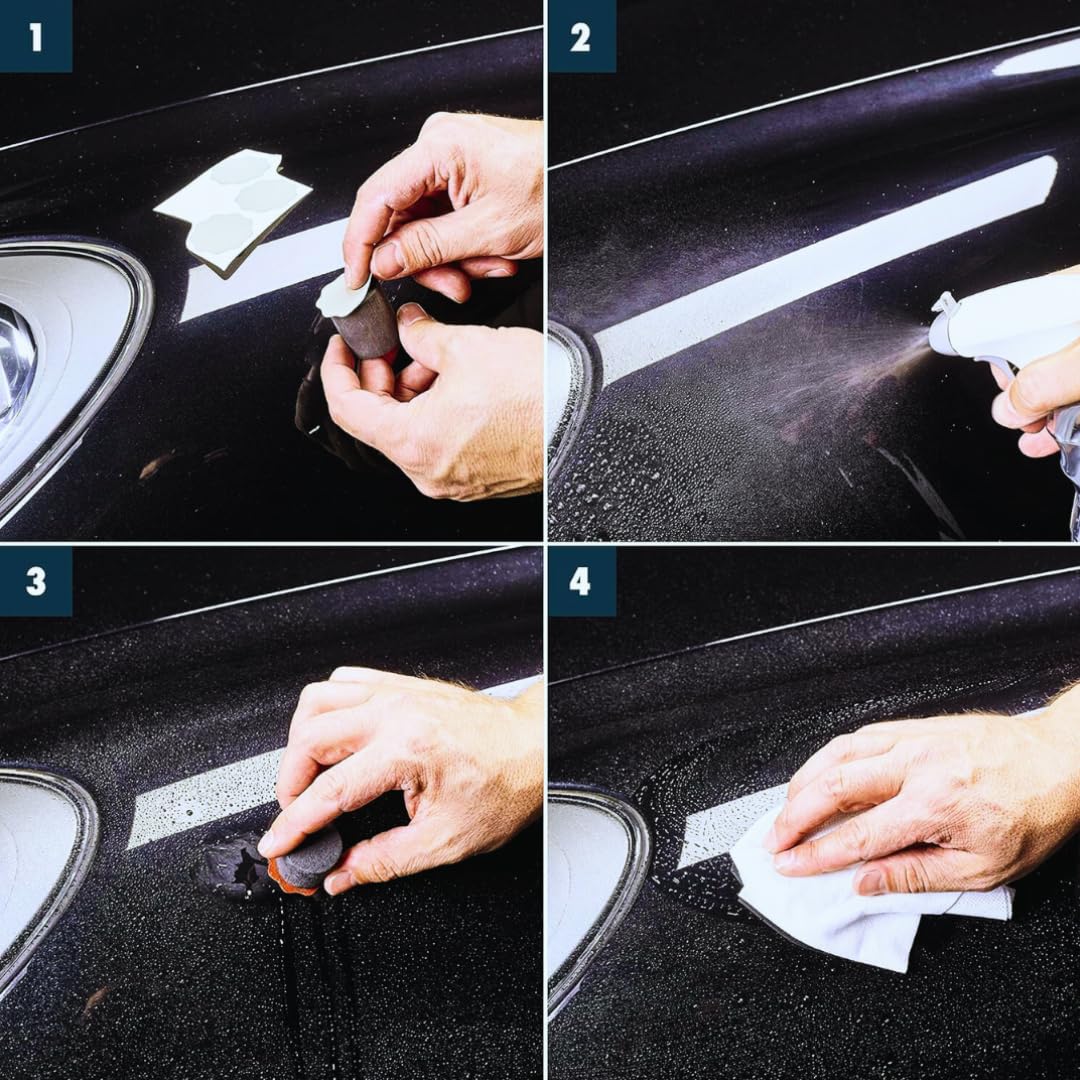 1

2

3

4