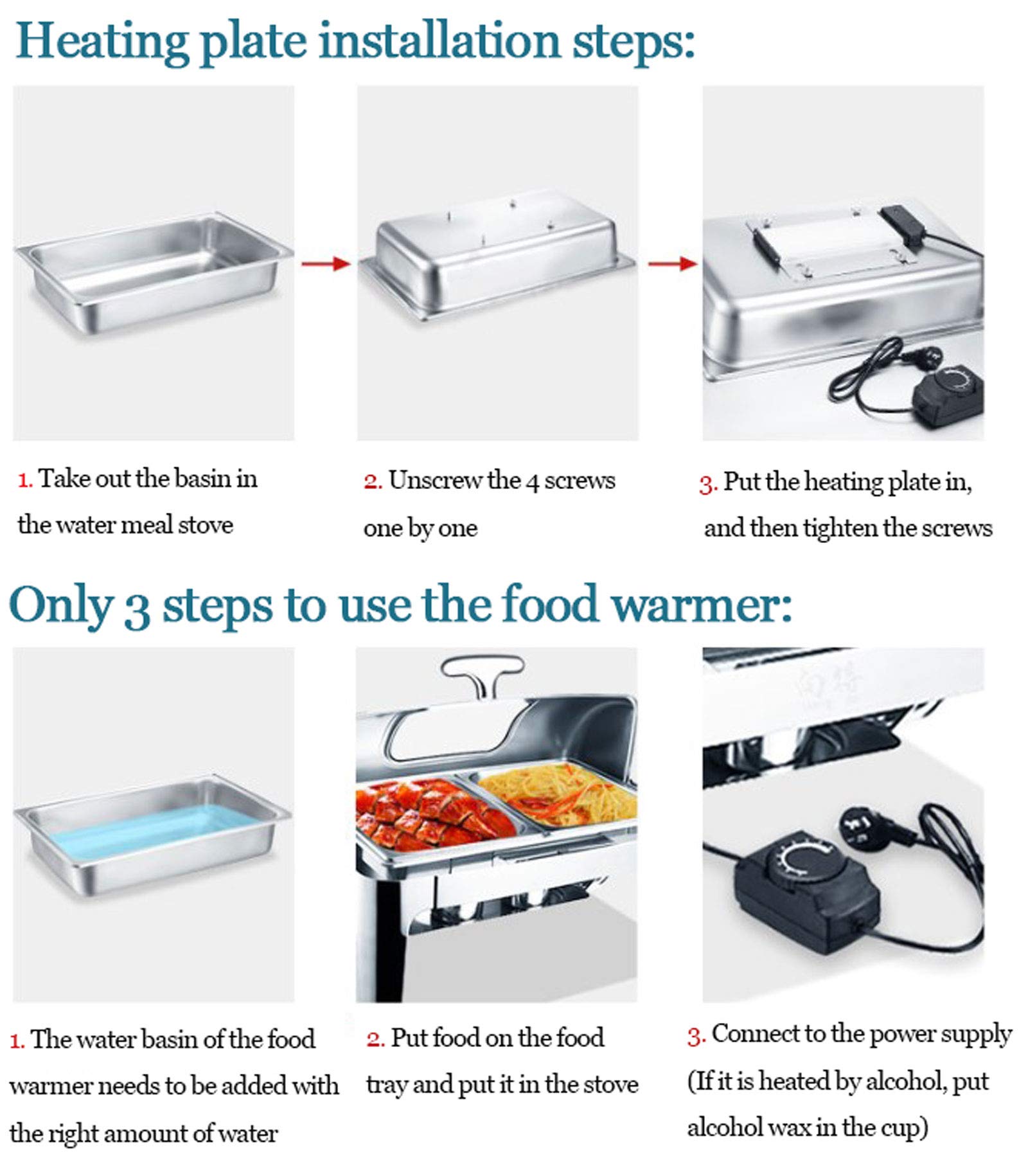 Heating plate installation steps:

1. Take out the basin in the water meal stove

2. Unscrew the 4 screws one by one

3. Put the heating plate in, and then tighten the screws

Only 3 steps to use the food warmer:

1. The water basin of the food warmer needs to be added with the right amount of water

2. Put food on the food tray and put it in the stove

3. Connect to the power supply (If it is heated by alcohol, put alcohol wax in the cup)